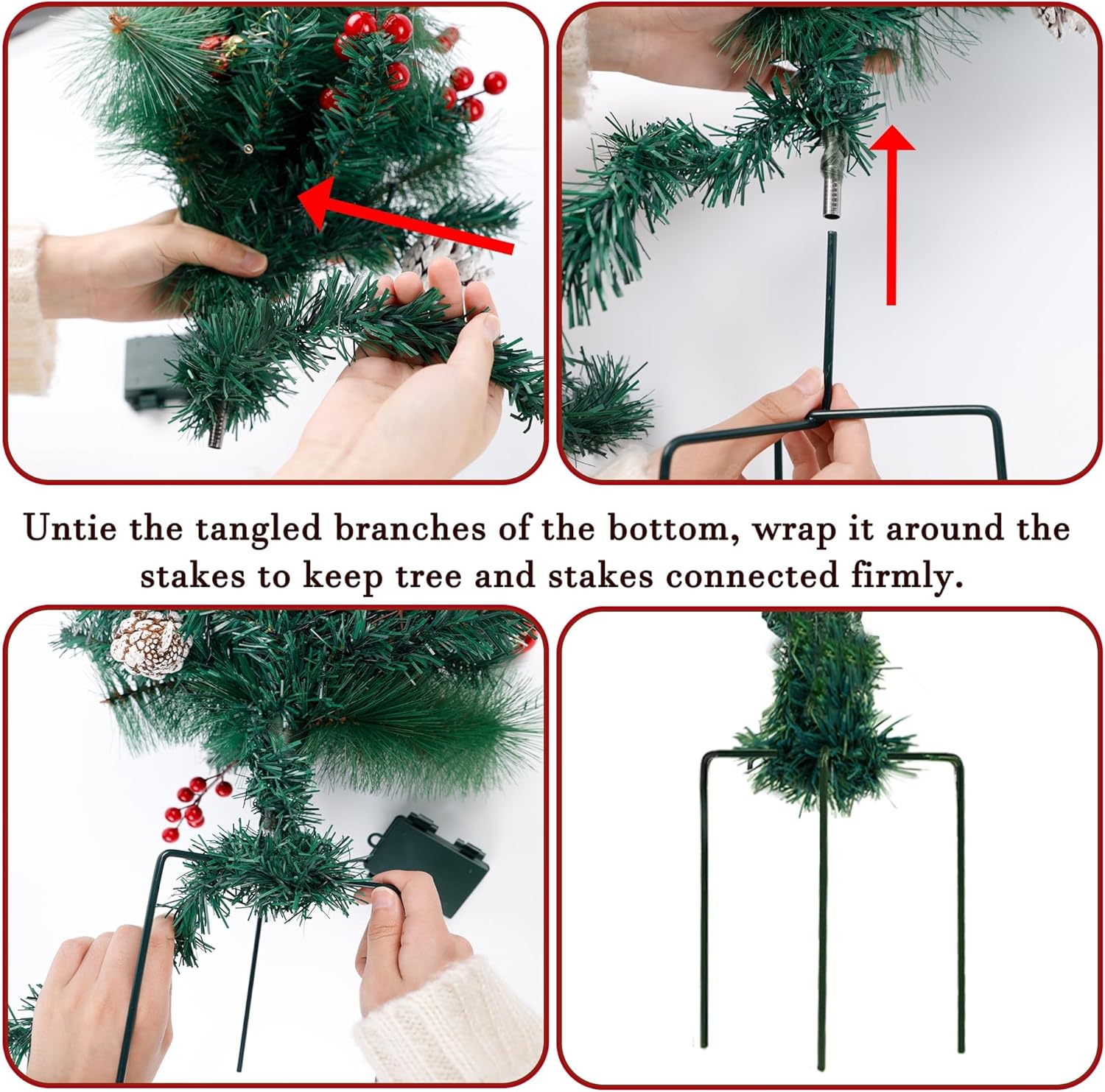 Untie the tangled branches of the bottom, wrap it around the stakes to keep tree and stakes connected firmly.