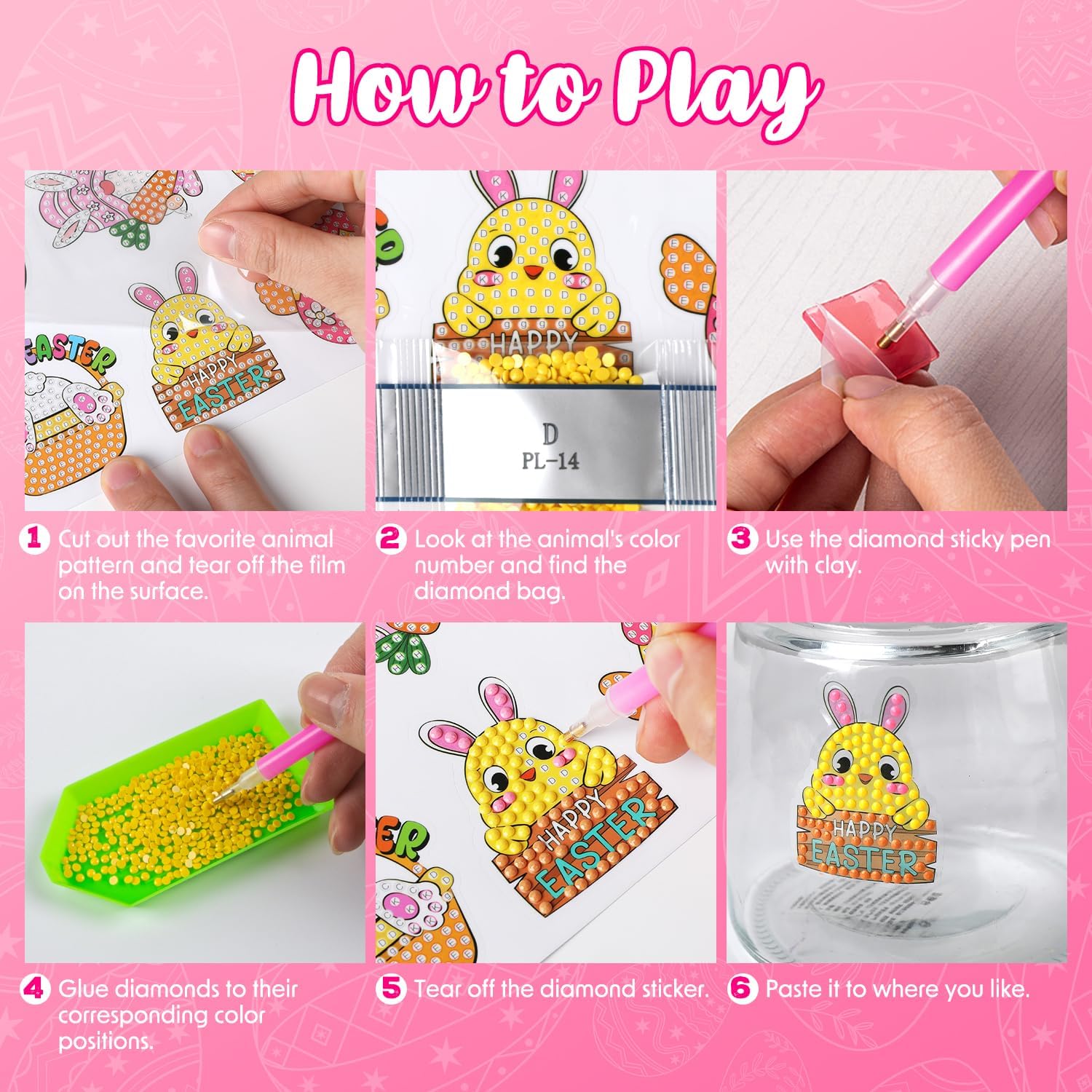 How to Play

EASTER

HAPPY EASTER

HAPPY

D
PL-14

1 Cut out the favorite animal pattern and tear off the film on the surface.

2 Look at the animal's color number and find the diamond bag.

3 Use the diamond sticky pen with clay.

HAPPY EASTER

HAPPY EASTER

4 Glue diamonds to their corresponding color positions.

5 Tear off the diamond sticker.

6 Paste it to where you like.