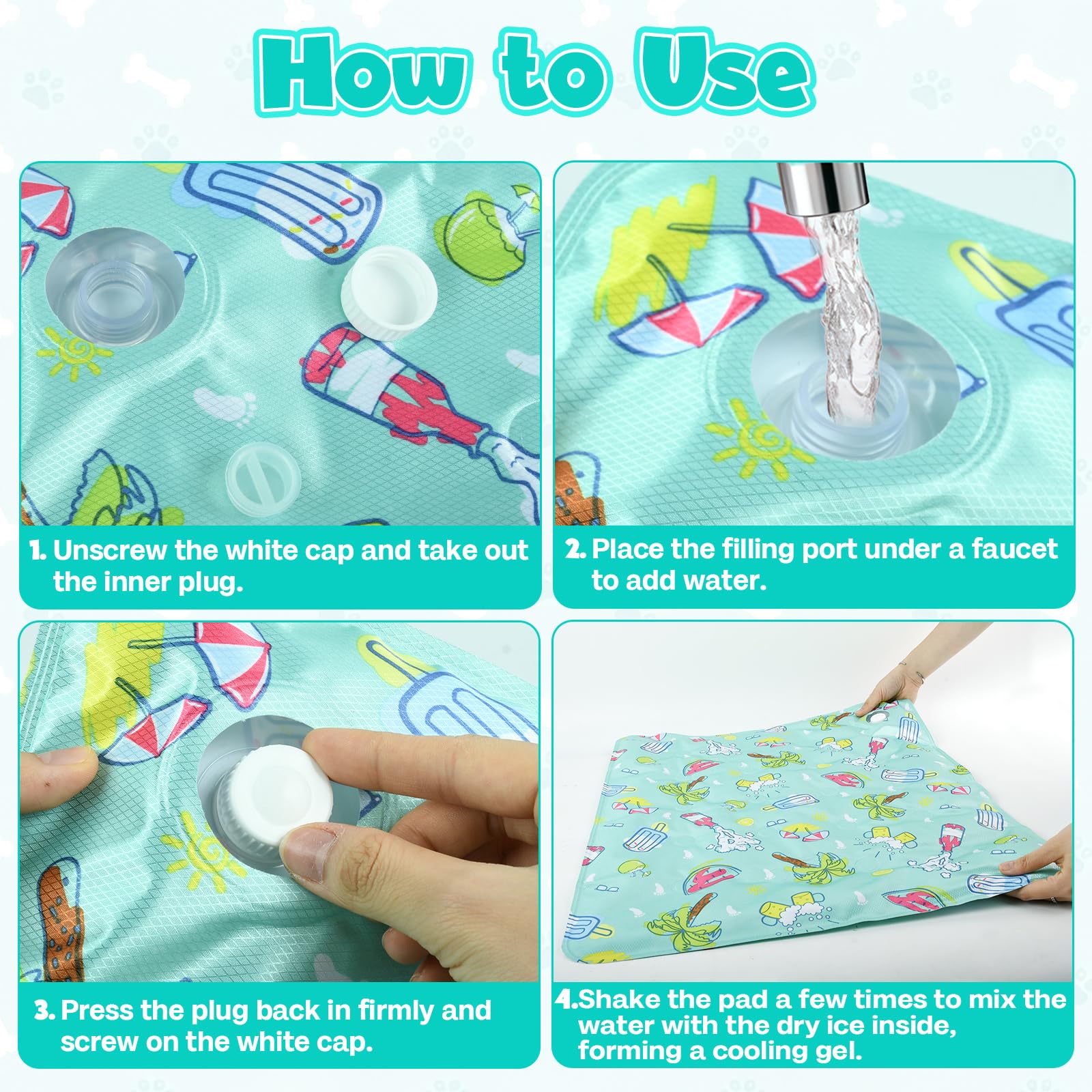 How to Use

1. Unscrew the white cap and take out the inner plug.

2. Place the filling port under a faucet to add water.

3. Press the plug back in firmly and screw on the white cap.

4.Shake the pad a few times to mix the water with the dry ice inside, forming a cooling gel.