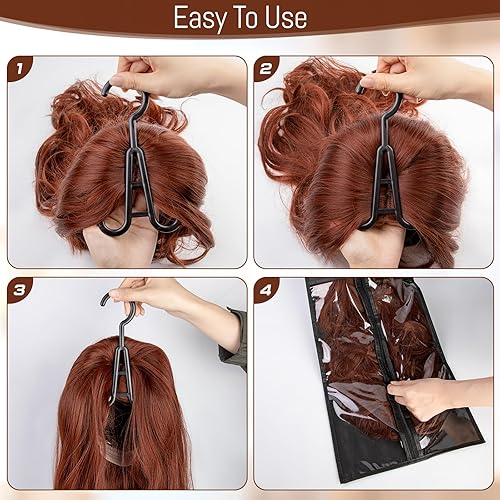 Easy To Use

1

2

3

4