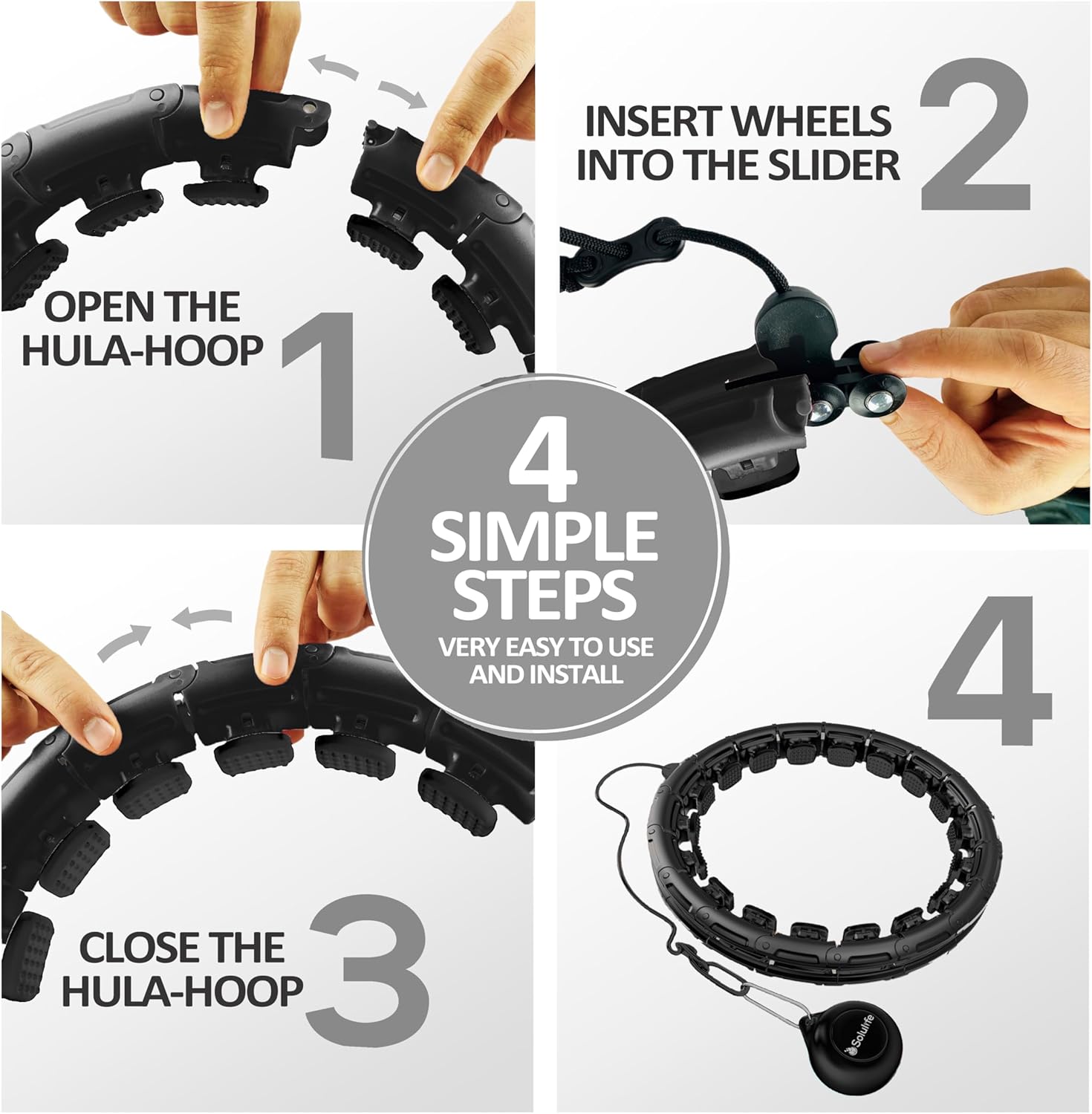 OPEN THE HULA-HOOP 1

INSERT WHEELS INTO THE SLIDER 2

4 SIMPLE STEPS
VERY EASY TO USE AND INSTALL

CLOSE THE HULA-HOOP 3

4

Solulife