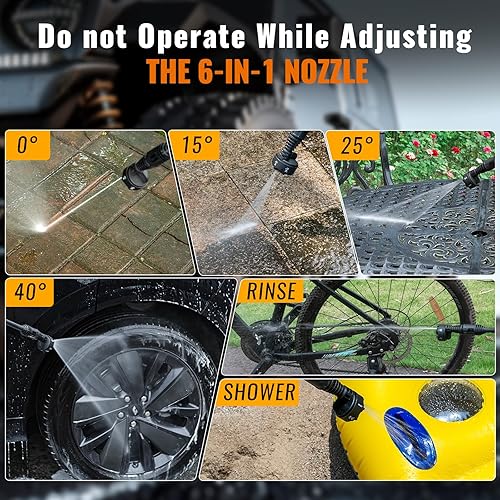 Do not Operate While Adjusting
THE 6-IN-1 NOZZLE

0°

15°

25°

40°

RINSE

SHOWER