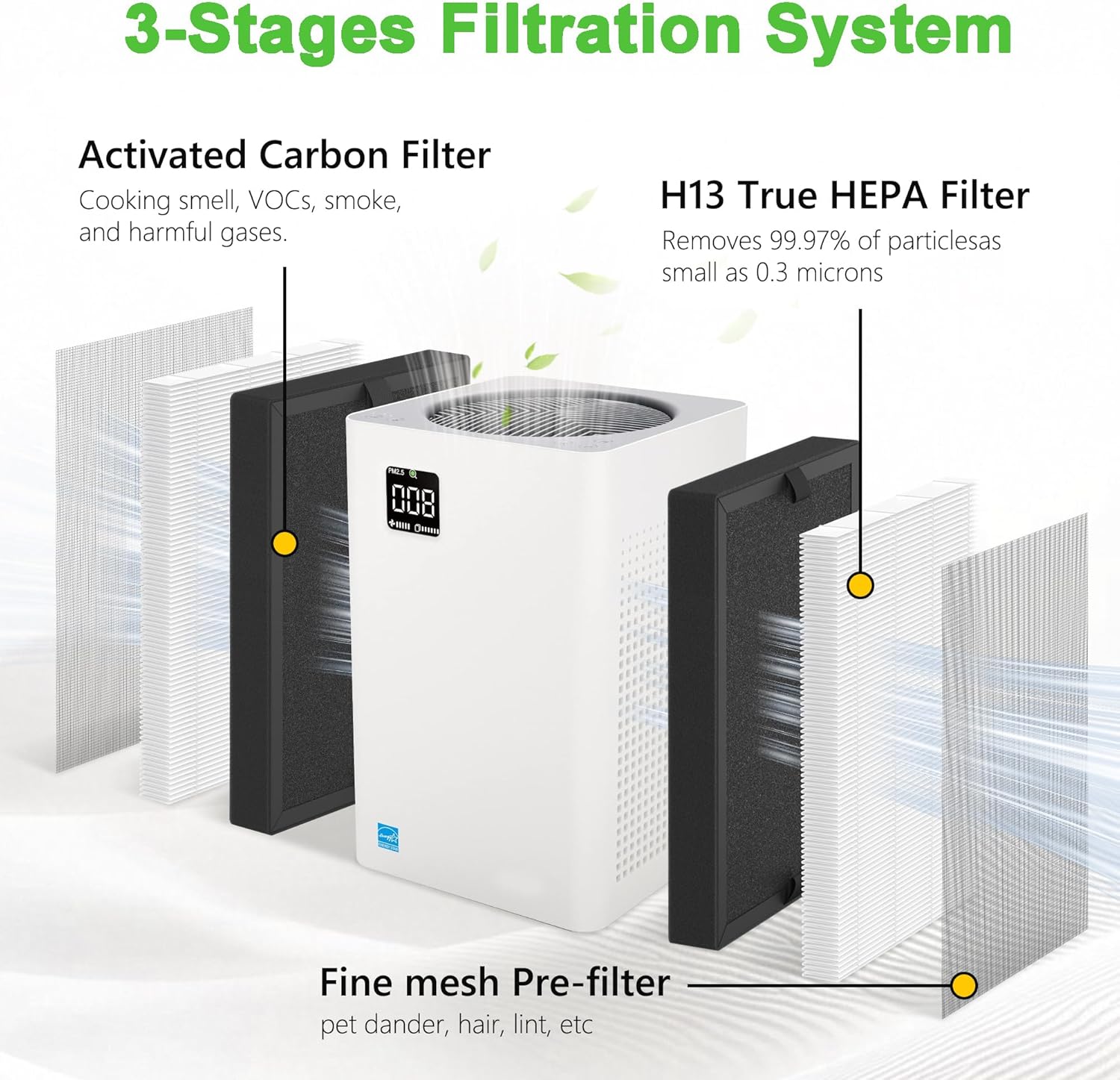 3-Stages Filtration System

Activated Carbon Filter
Cooking smell, VOCs, smoke, and harmful gases.

H13 True HEPA Filter
Removes 99.97% of particlesas small as 0.3 microns

PM2.5
008

Fine mesh Pre-filter
pet dander, hair, lint, etc