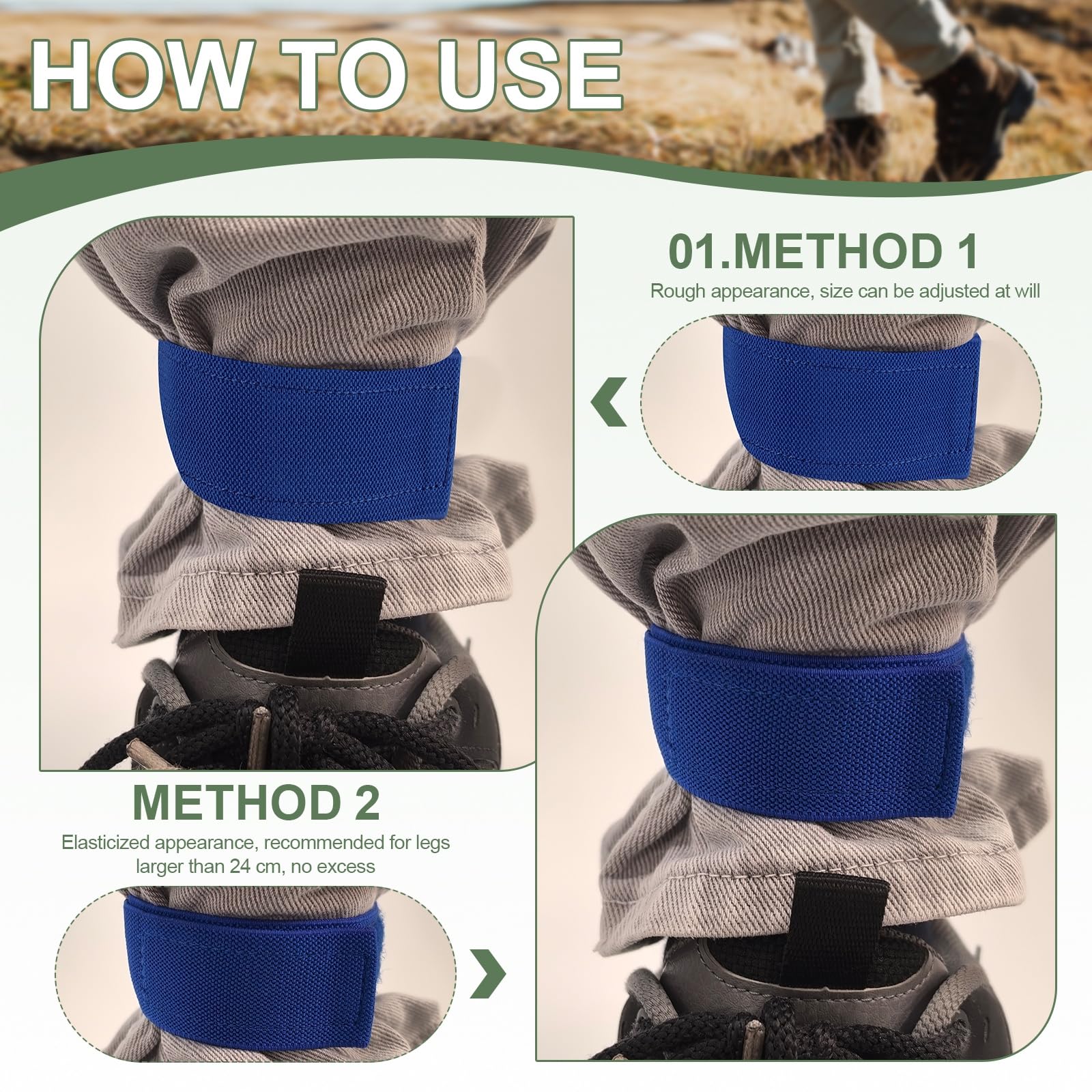 HOW TO USE

01.METHOD 1

Rough appearance, size can be adjusted at will

METHOD 2

Elasticized appearance, recommended for legs larger than 24 cm, no excess