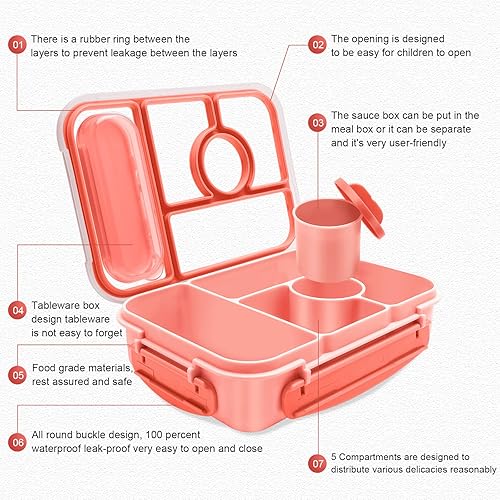 01 There is a rubber ring between the layers to prevent leakage between the layers

02 The opening is designed to be easy for children to open

03 The sauce box can be put in the meal box or it can be separate and it's very user-friendly

04 Tableware box design tableware is not easy to forget

05 Food grade materials, rest assured and safe

06 All round buckle design, 100 percent waterproof leak-proof very easy to open and close

07 5 Compartments are designed to distribute various delicacies reasonably