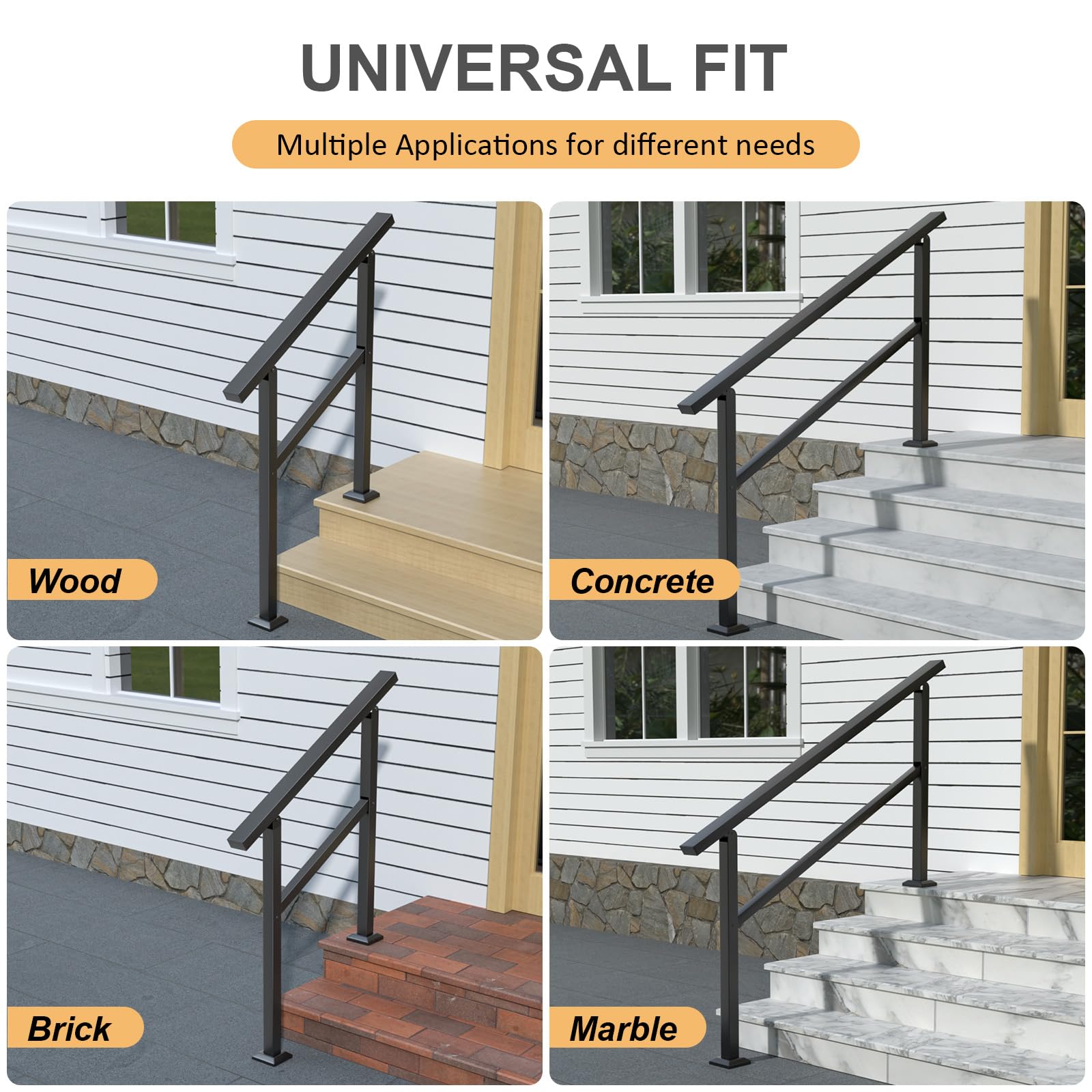 UNIVERSAL FIT

Multiple Applications for different needs

Wood

Concrete

Brick

Marble