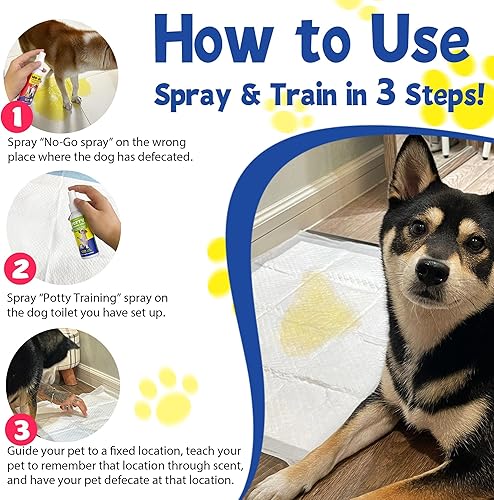 How to Use
Spray & Train in 3 Steps!

1
Spray "No-Go spray" on the wrong place where the dog has defecated.

2
Spray "Potty Training" spray on the dog toilet you have set up.

3
Guide your pet to a fixed location, teach your pet to remember that location through scent, and have your pet defecate at that location.