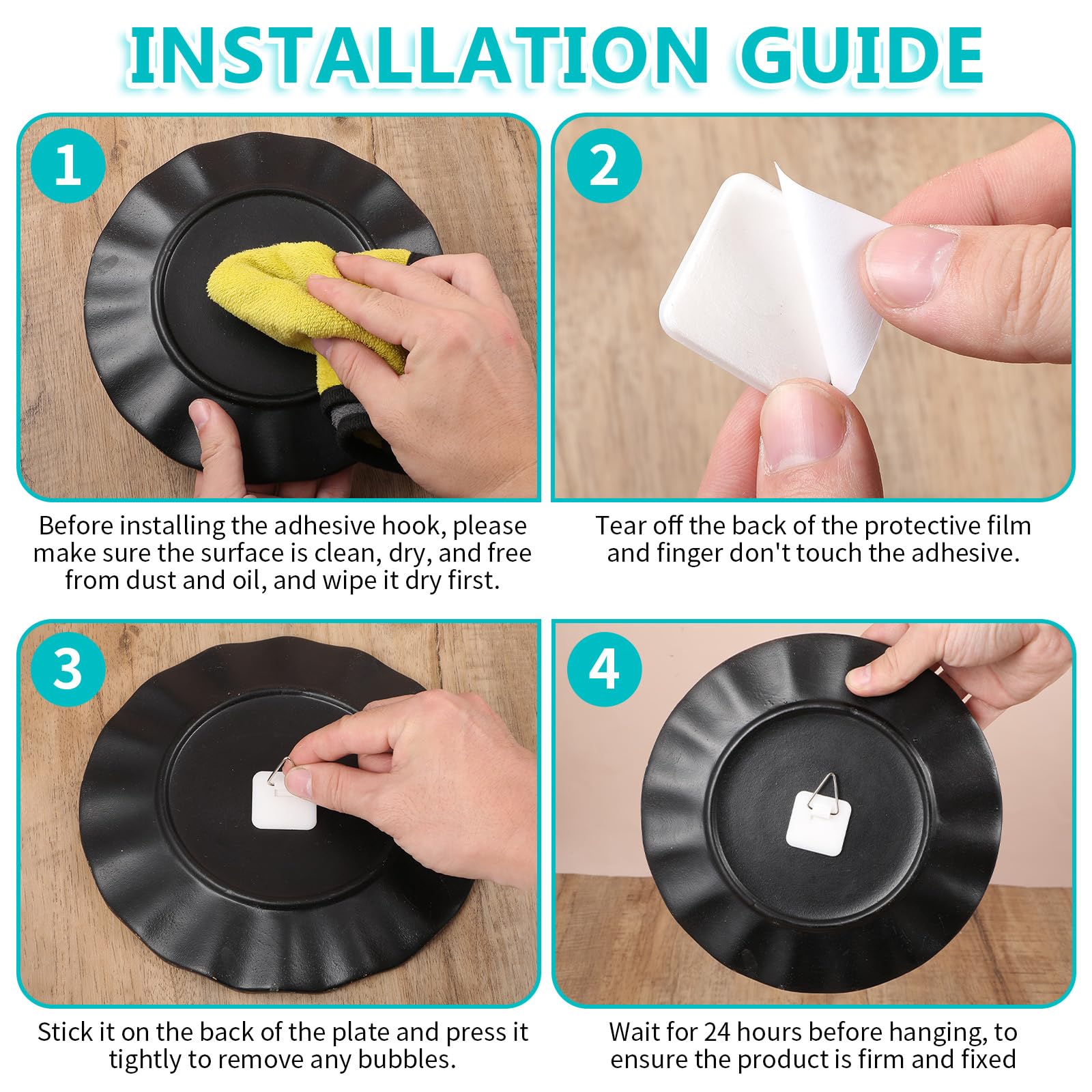 INSTALLATION GUIDE

1

Before installing the adhesive hook, please make sure the surface is clean, dry, and free from dust and oil, and wipe it dry first.

2

Tear off the back of the protective film and finger don't touch the adhesive.

3

Stick it on the back of the plate and press it tightly to remove any bubbles.

4

Wait for 24 hours before hanging, to ensure the product is firm and fixed