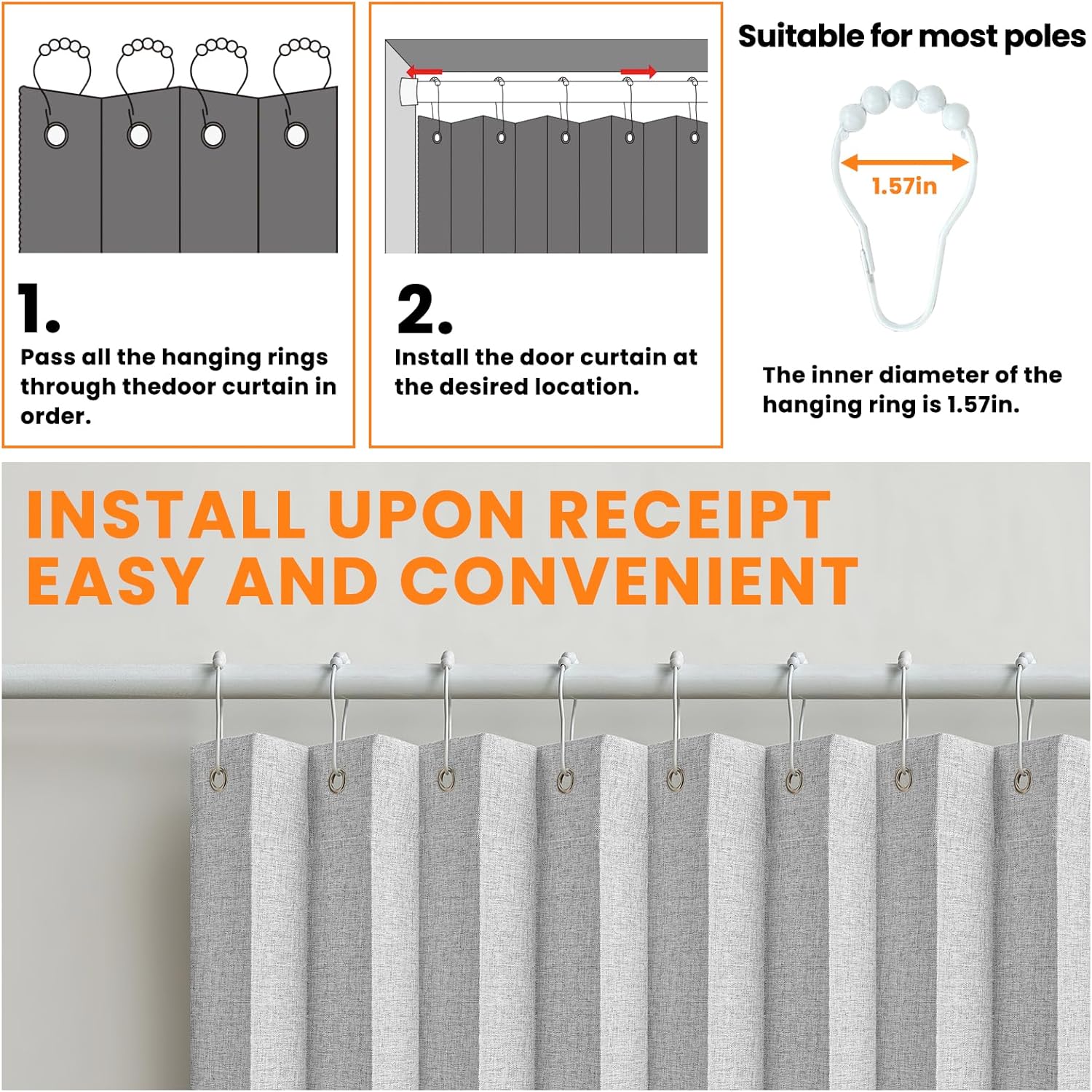 1.

Pass all the hanging rings through thedoor curtain in order.

2.

Install the door curtain at the desired location.

Suitable for most poles

1.57in

The inner diameter of the hanging ring is 1.57in.

INSTALL UPON RECEIPT
EASY AND CONVENIENT