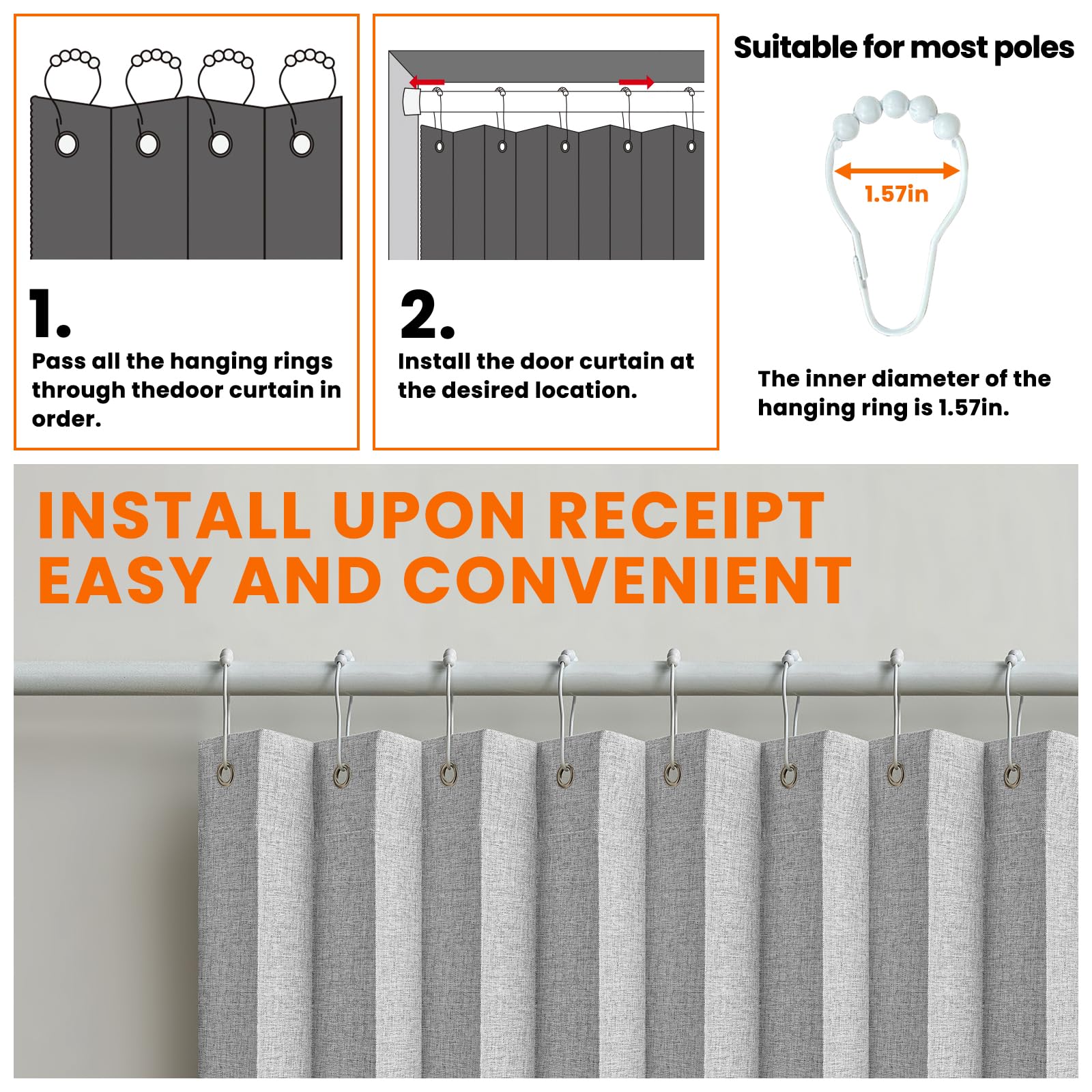 1.

Pass all the hanging rings through thedoor curtain in order.

2.

Install the door curtain at the desired location.

Suitable for most poles

1.57in

The inner diameter of the hanging ring is 1.57in.

INSTALL UPON RECEIPT
EASY AND CONVENIENT