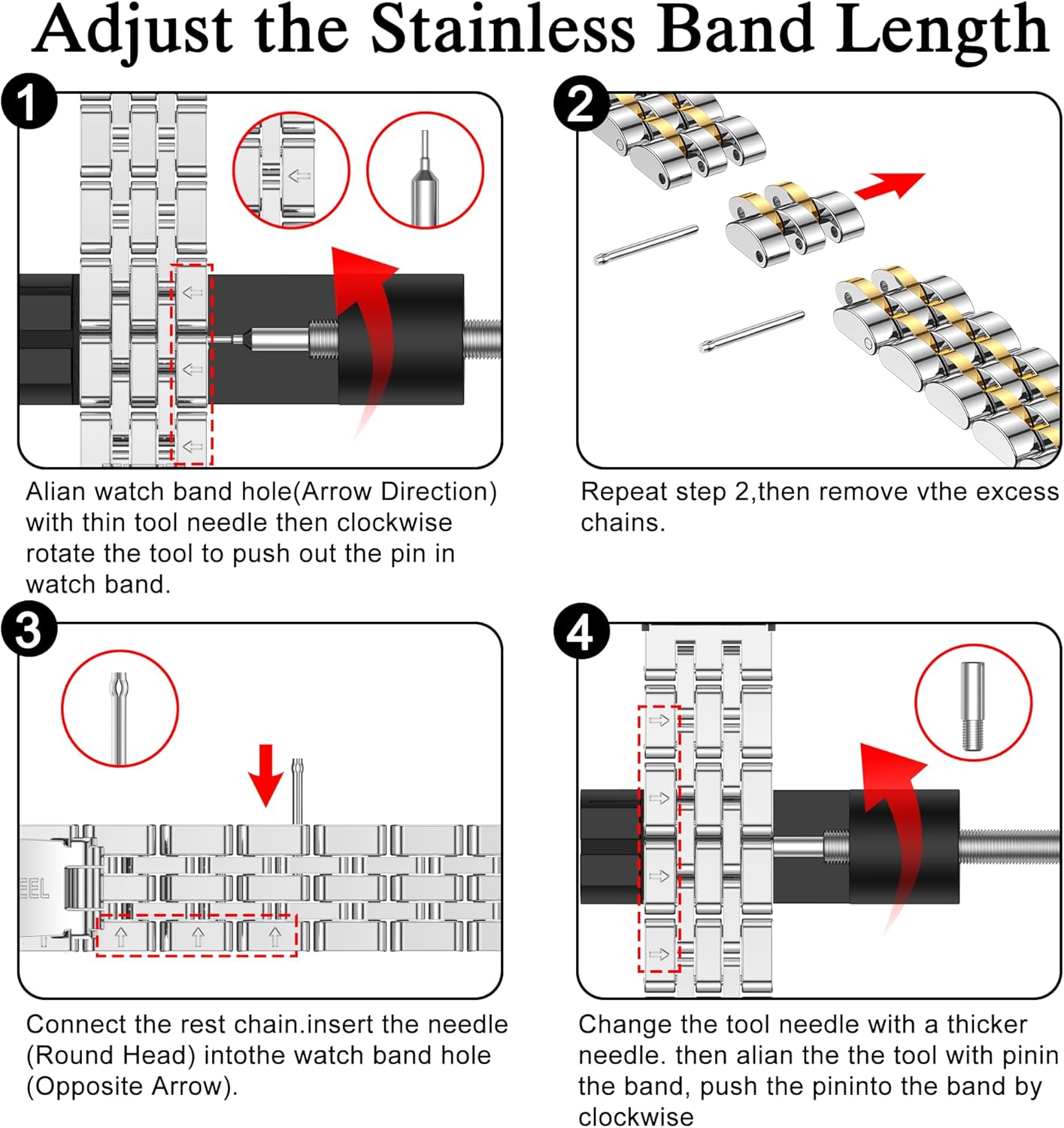 Adjust the Stainless Band Length

1

Alian watch band hole(Arrow Direction) with thin tool needle then clockwise rotate the tool to push out the pin in watch band.

2

Repeat step 2,then remove vthe excess chains.

3

EEL

Connect the rest chain.insert the needle (Round Head) intothe watch band hole (Opposite Arrow).

4

Change the tool needle with a thicker needle. then alian the the tool with pinin the band, push the pininto the band by clockwise