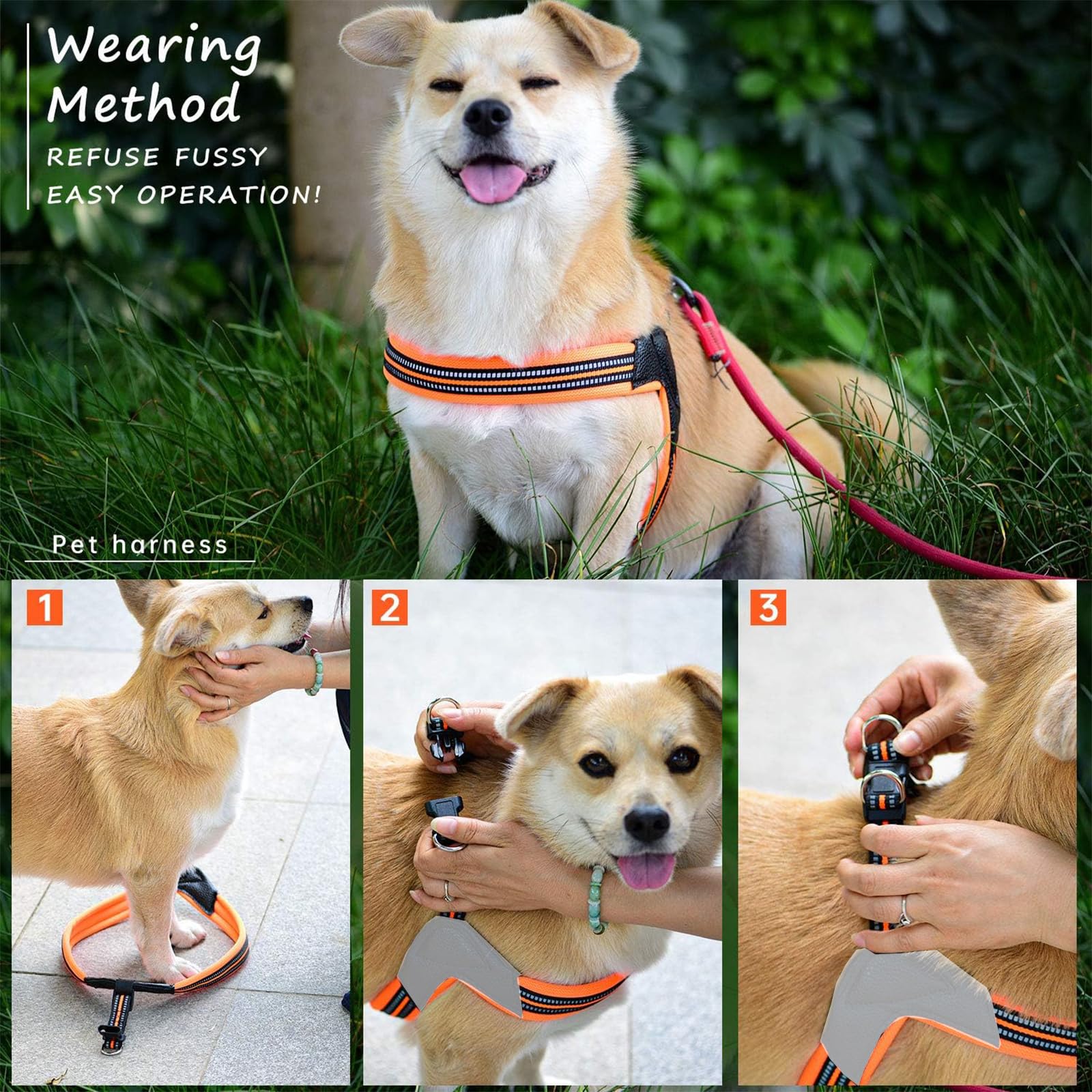 Wearing Method
REFUSE FUSSY
EASY OPERATION!

Pet harness

1

2

3