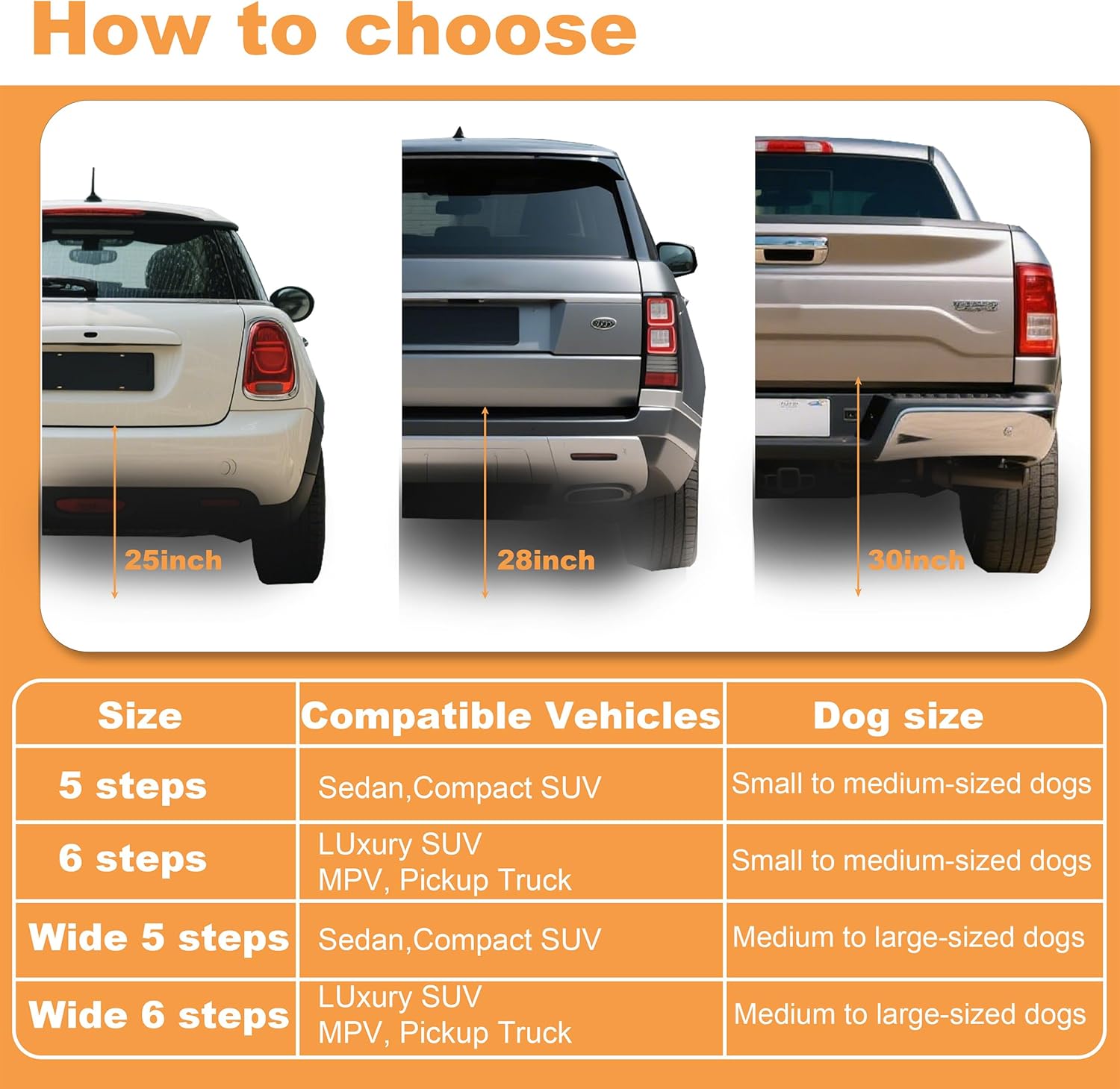 How to choose

25inch

28inch

30inch

| Size | Compatible Vehicles | Dog size |
|---|---|---|
| 5 steps | Sedan,Compact SUV | Small to medium-sized dogs |
| 6 steps | LUxury SUV MPV, Pickup Truck | Small to medium-sized dogs |
| Wide 5 steps | Sedan,Compact SUV | Medium to large-sized dogs |
| Wide 6 steps | LUxury SUV MPV, Pickup Truck | Medium to large-sized dogs |