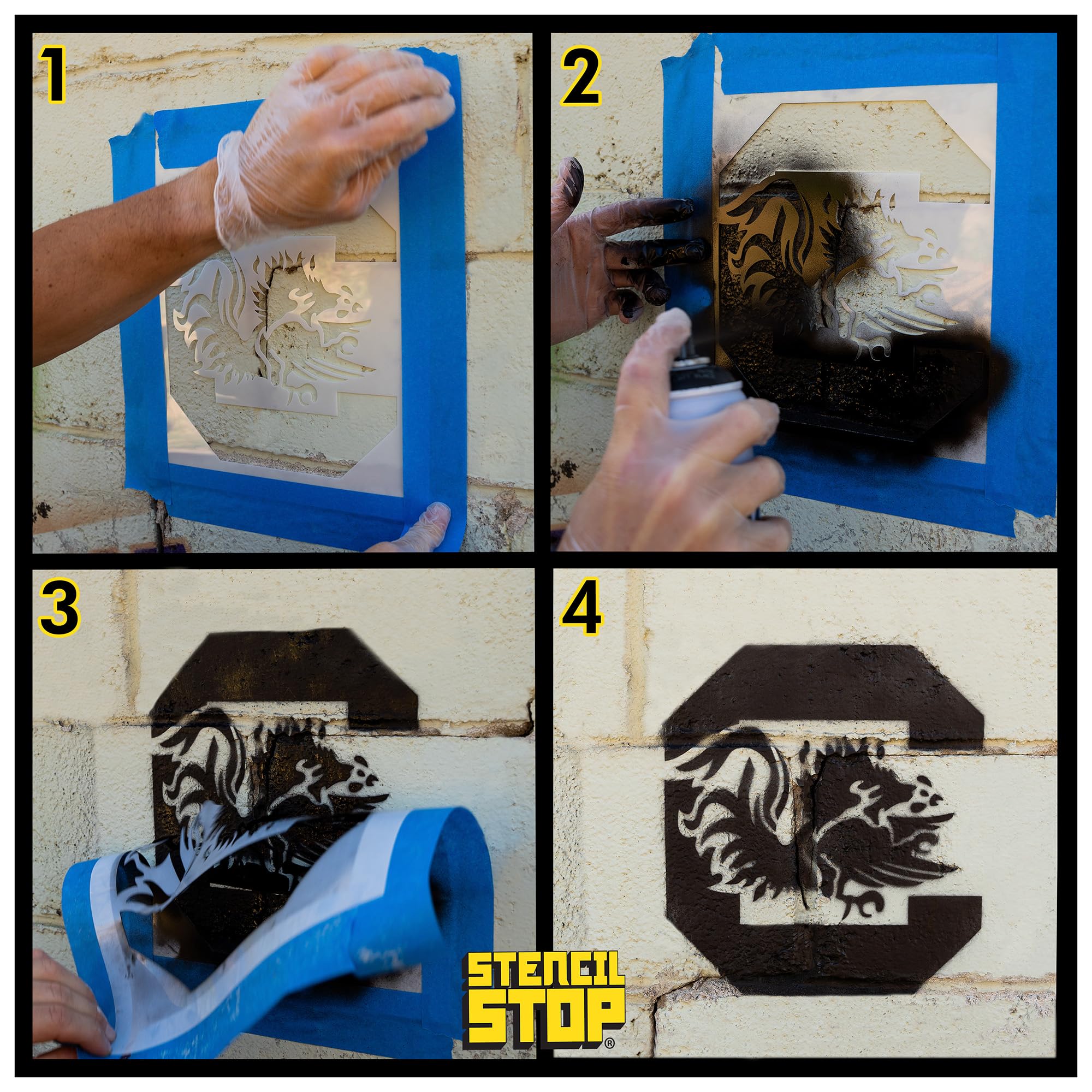 1

2

3

4

STENCIL STOP®