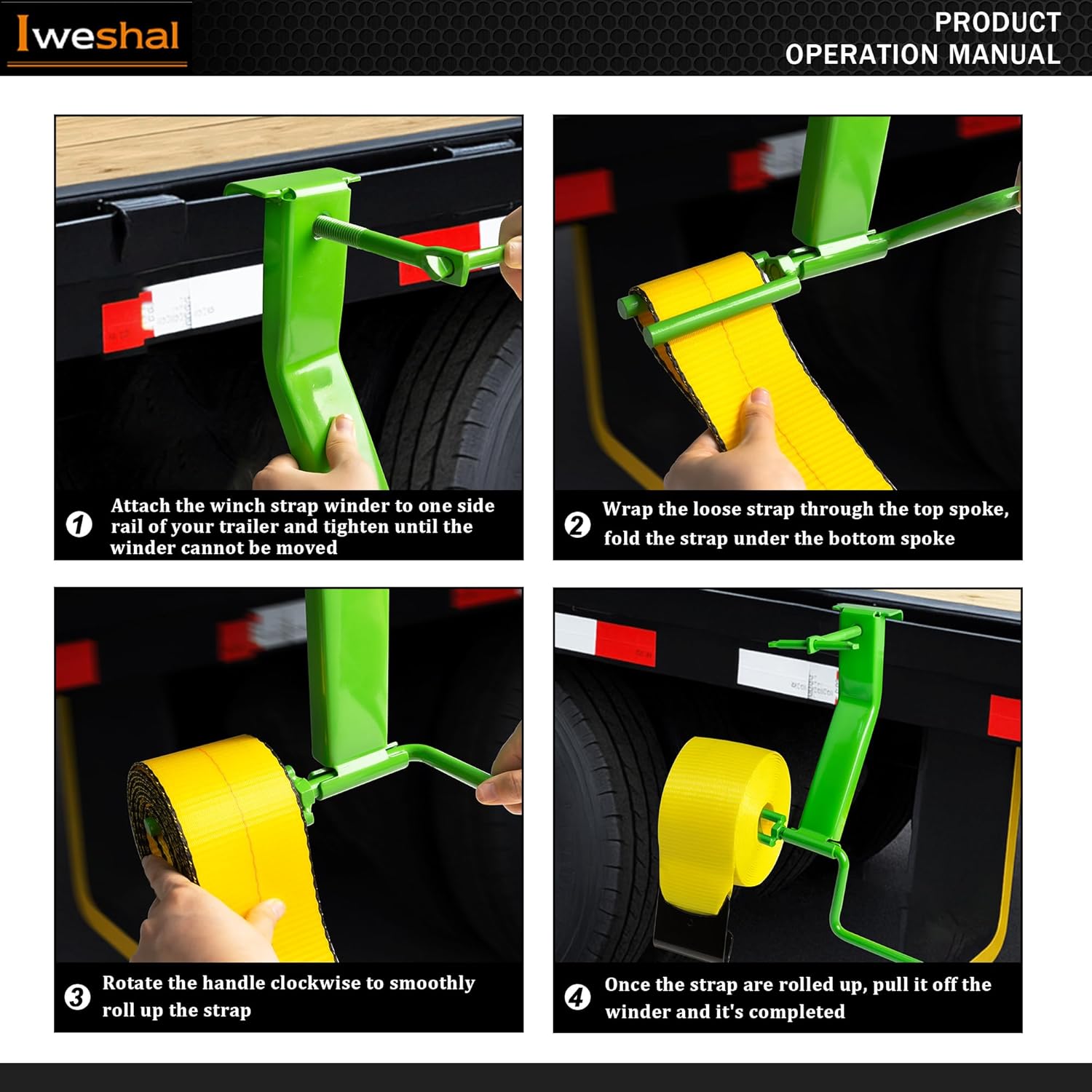 Iweshal

PRODUCT OPERATION MANUAL

1 Attach the winch strap winder to one side rail of your trailer and tighten until the winder cannot be moved

2 Wrap the loose strap through the top spoke, fold the strap under the bottom spoke

3 Rotate the handle clockwise to smoothly roll up the strap

4 Once the strap are rolled up, pull it off the winder and it's completed