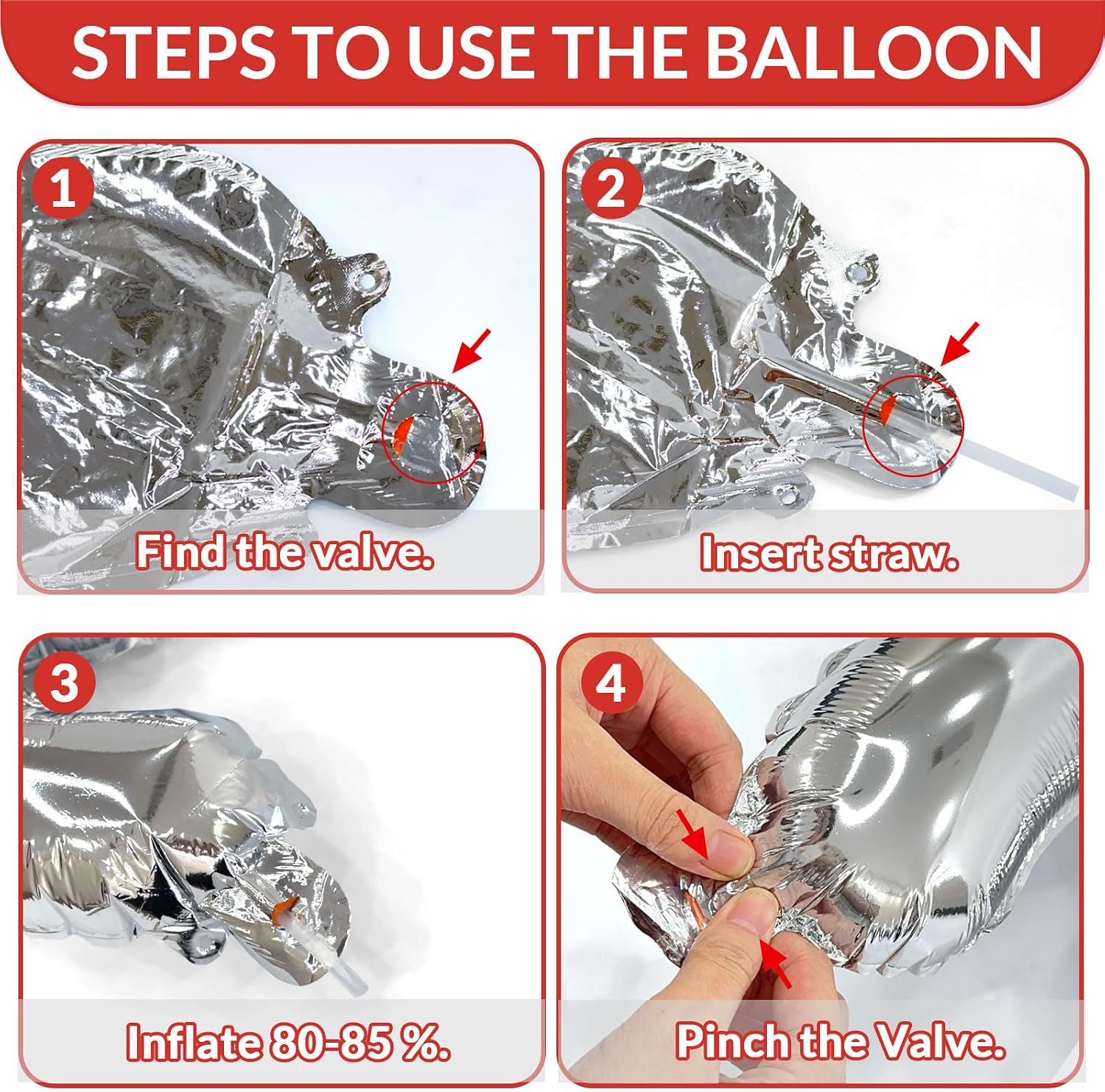 STEPS TO USE THE BALLOON

1
Find the valve.

2
Insert straw.

3
Inflate 80-85 %.

4
Pinch the Valve.