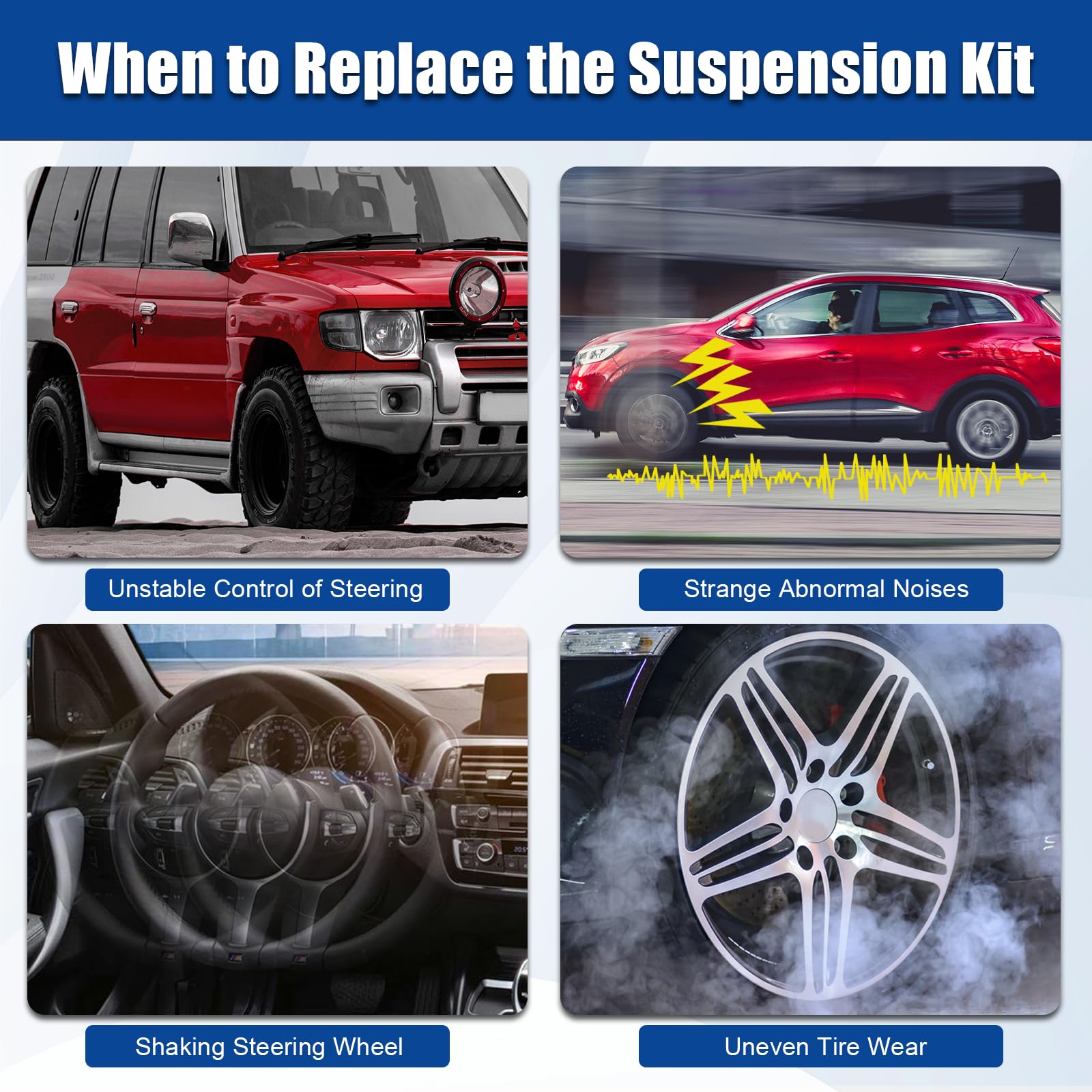 When to Replace the Suspension Kit

Unstable Control of Steering

Strange Abnormal Noises

Shaking Steering Wheel

Uneven Tire Wear