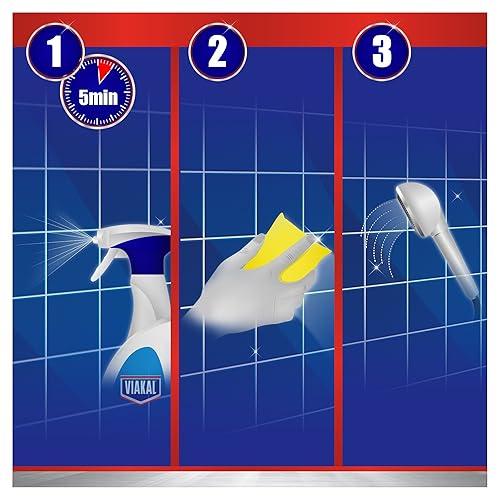 1
5min
VIAKAL
2
3