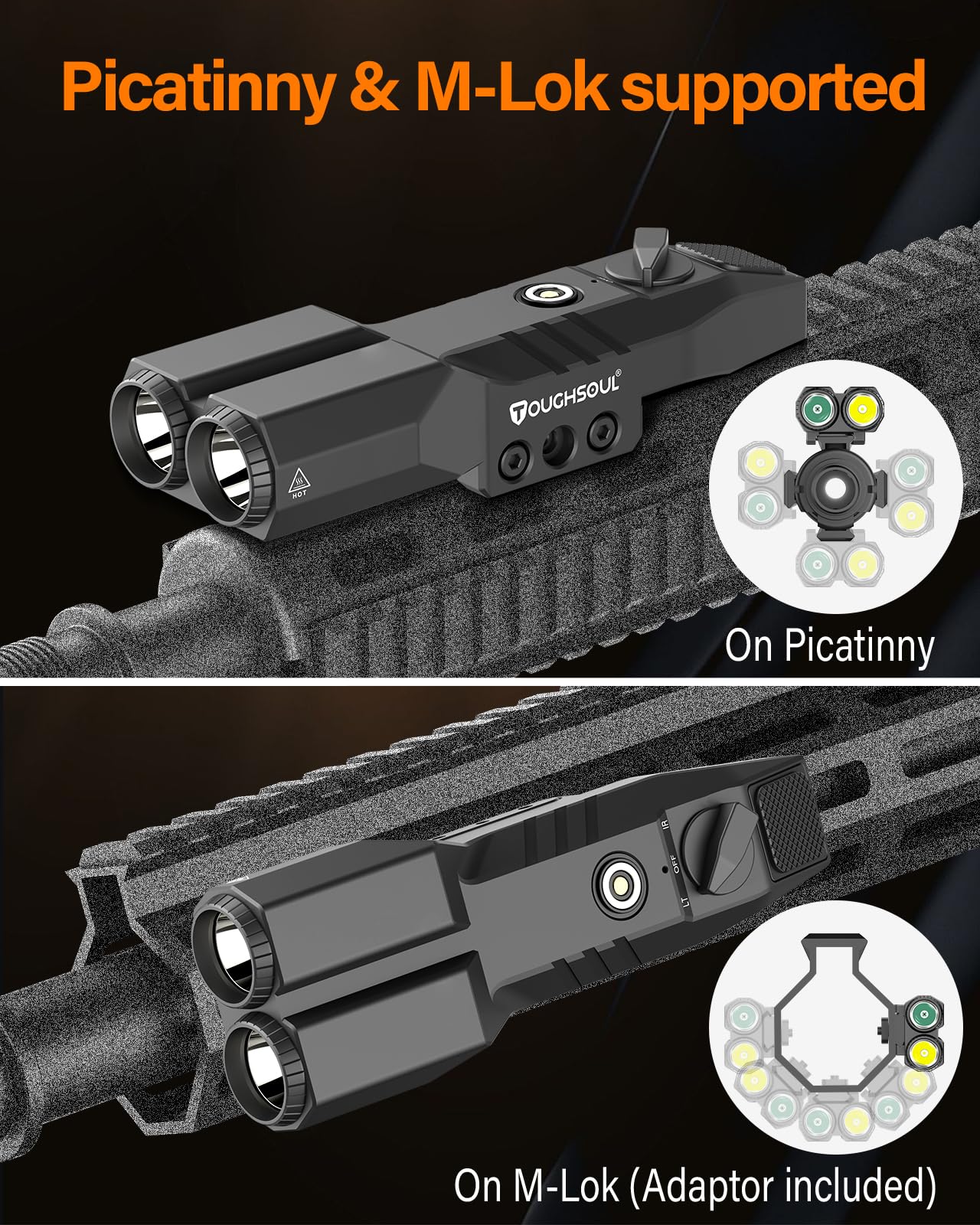 Picatinny & M-Lok supported

TOUGHSOUL®

HOT

On Picatinny

IR
OFF
LT

On M-Lok (Adaptor included)