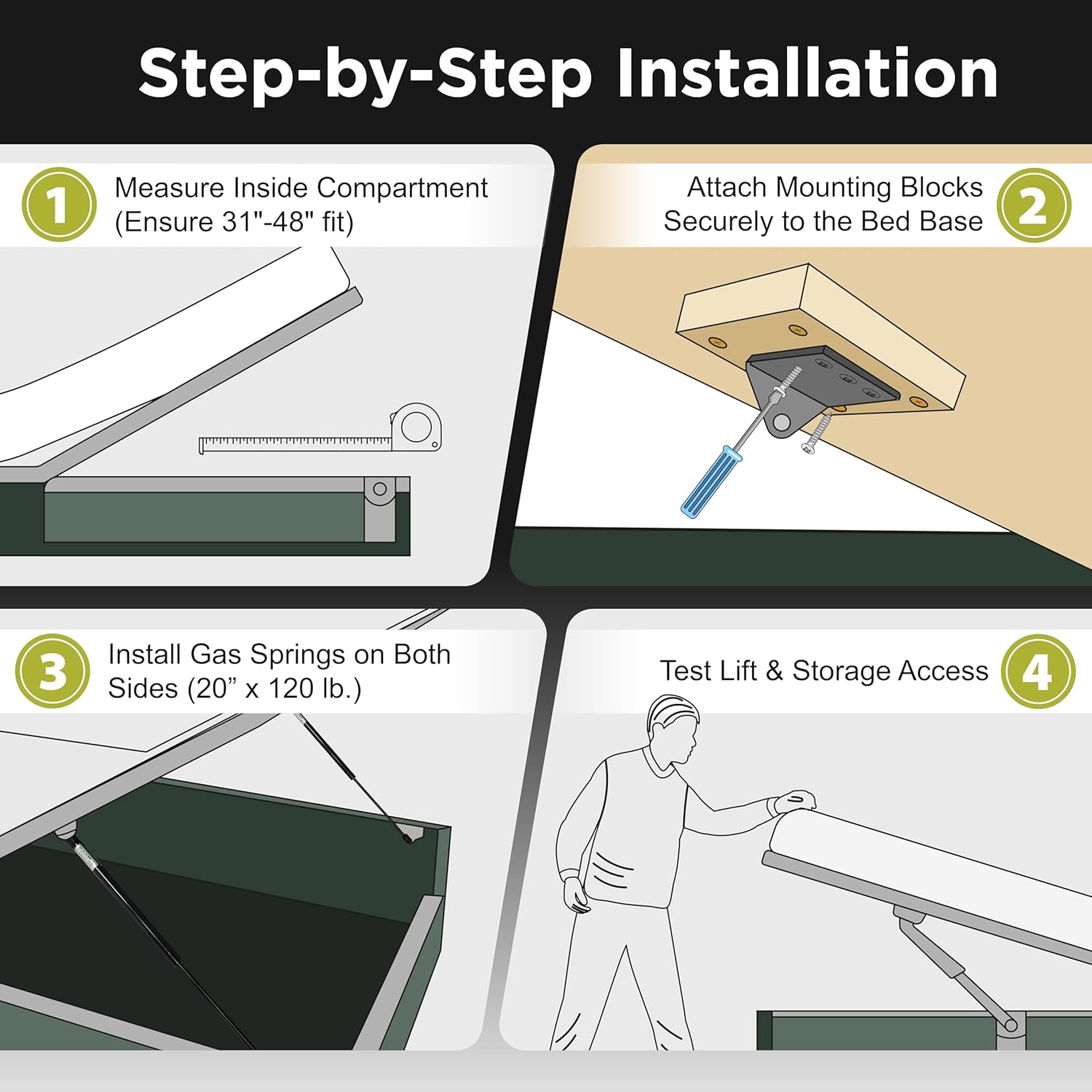 Step-by-Step Installation

1 Measure Inside Compartment (Ensure 31"-48" fit)

Attach Mounting Blocks Securely to the Bed Base 2

3 Install Gas Springs on Both Sides (20” x 120 lb.)

Test Lift & Storage Access 4