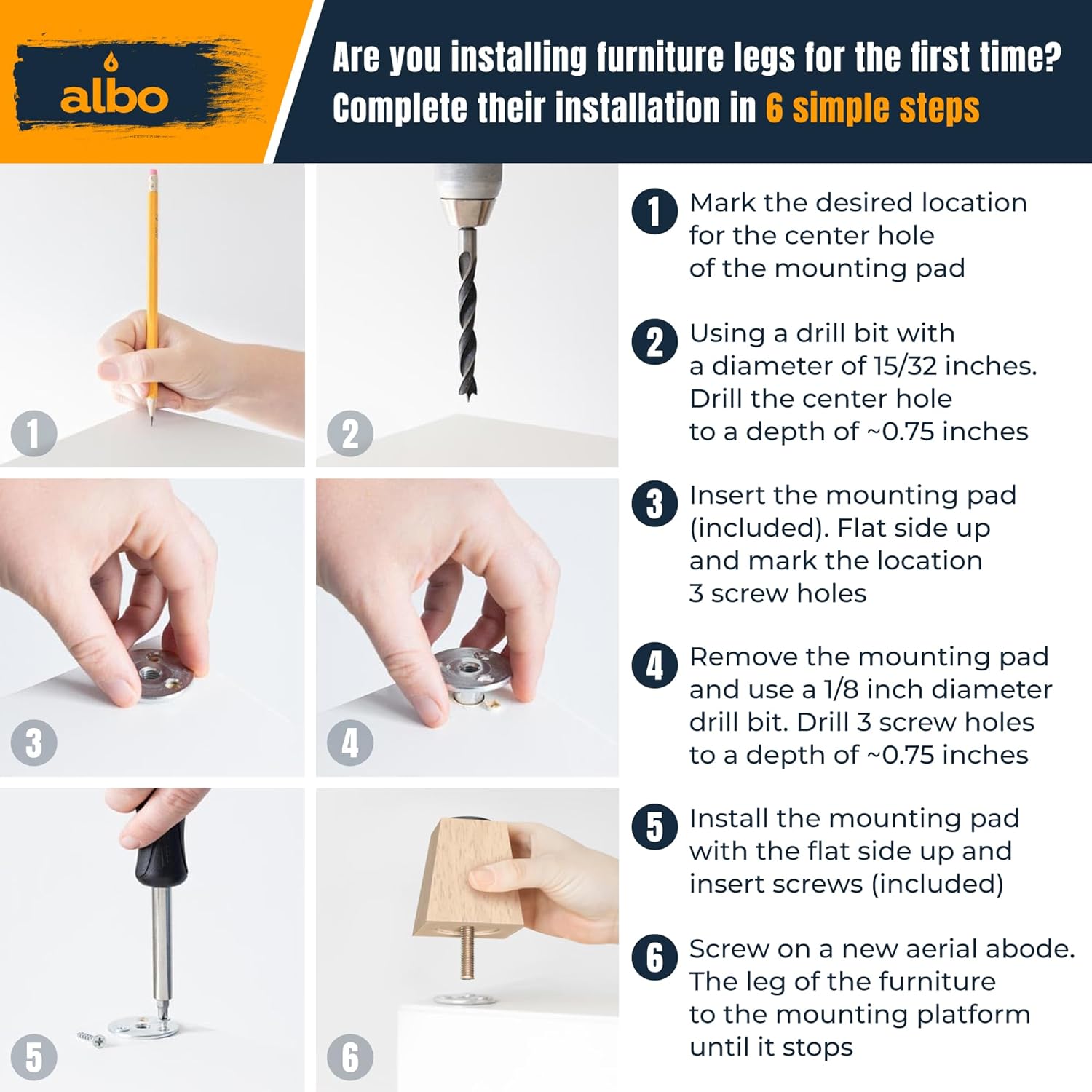 albo

Are you installing furniture legs for the first time?
Complete their installation in 6 simple steps

1
2
3
4
5
6

1 Mark the desired location for the center hole of the mounting pad

2 Using a drill bit with a diameter of 15/32 inches. Drill the center hole to a depth of ~0.75 inches

3 Insert the mounting pad (included). Flat side up and mark the location 3 screw holes

4 Remove the mounting pad and use a 1/8 inch diameter drill bit. Drill 3 screw holes to a depth of ~0.75 inches

5 Install the mounting pad with the flat side up and insert screws (included)

6 Screw on a new aerial abode. The leg of the furniture to the mounting platform until it stops