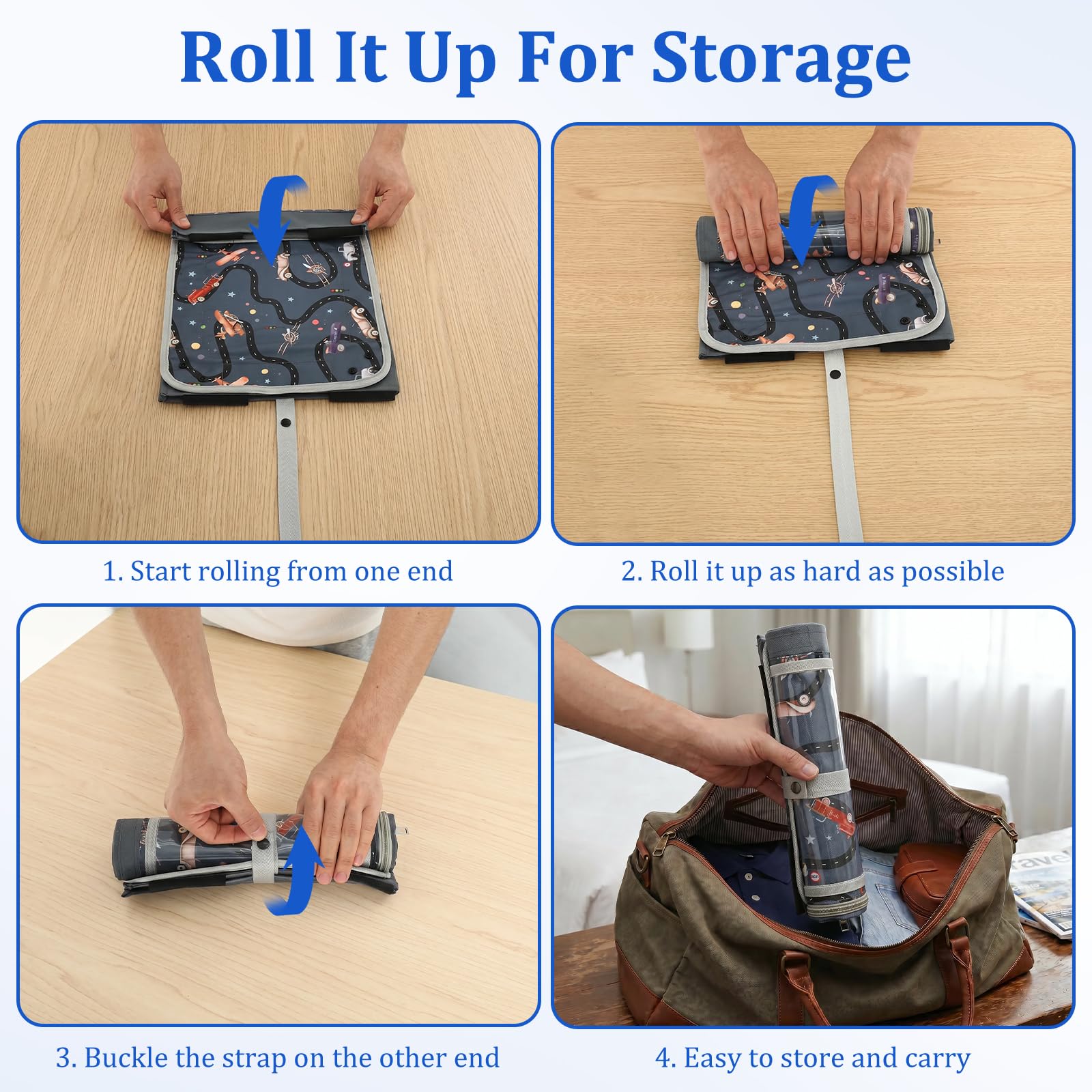 Roll It Up For Storage

1. Start rolling from one end

2. Roll it up as hard as possible

3. Buckle the strap on the other end

4. Easy to store and carry