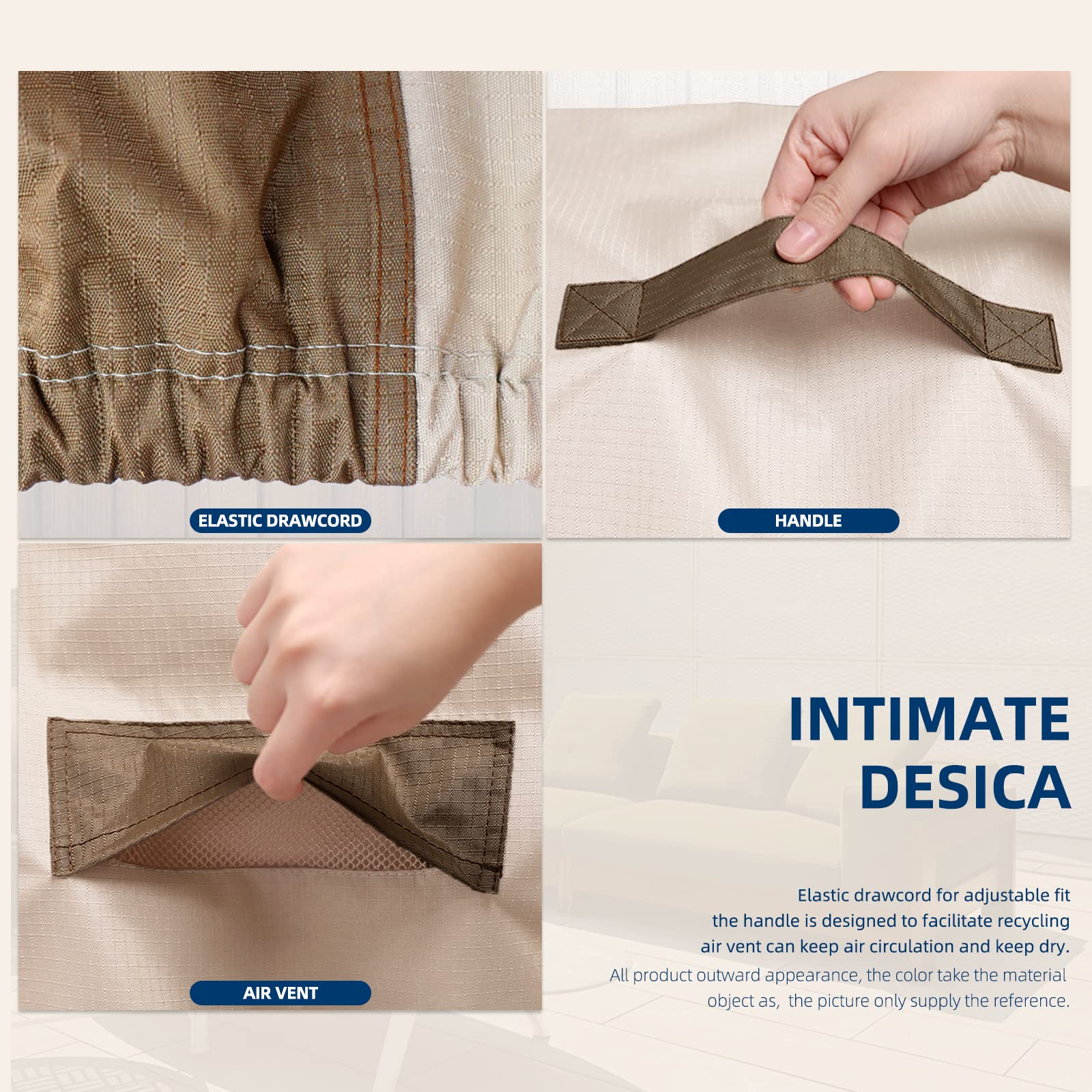 ELASTIC DRAWCORD

HANDLE

AIR VENT

INTIMATE DESICA

Elastic drawcord for adjustable fit
the handle is designed to facilitate recycling
air vent can keep air circulation and keep dry.
All product outward appearance, the color take the material object as, the picture only supply the reference.