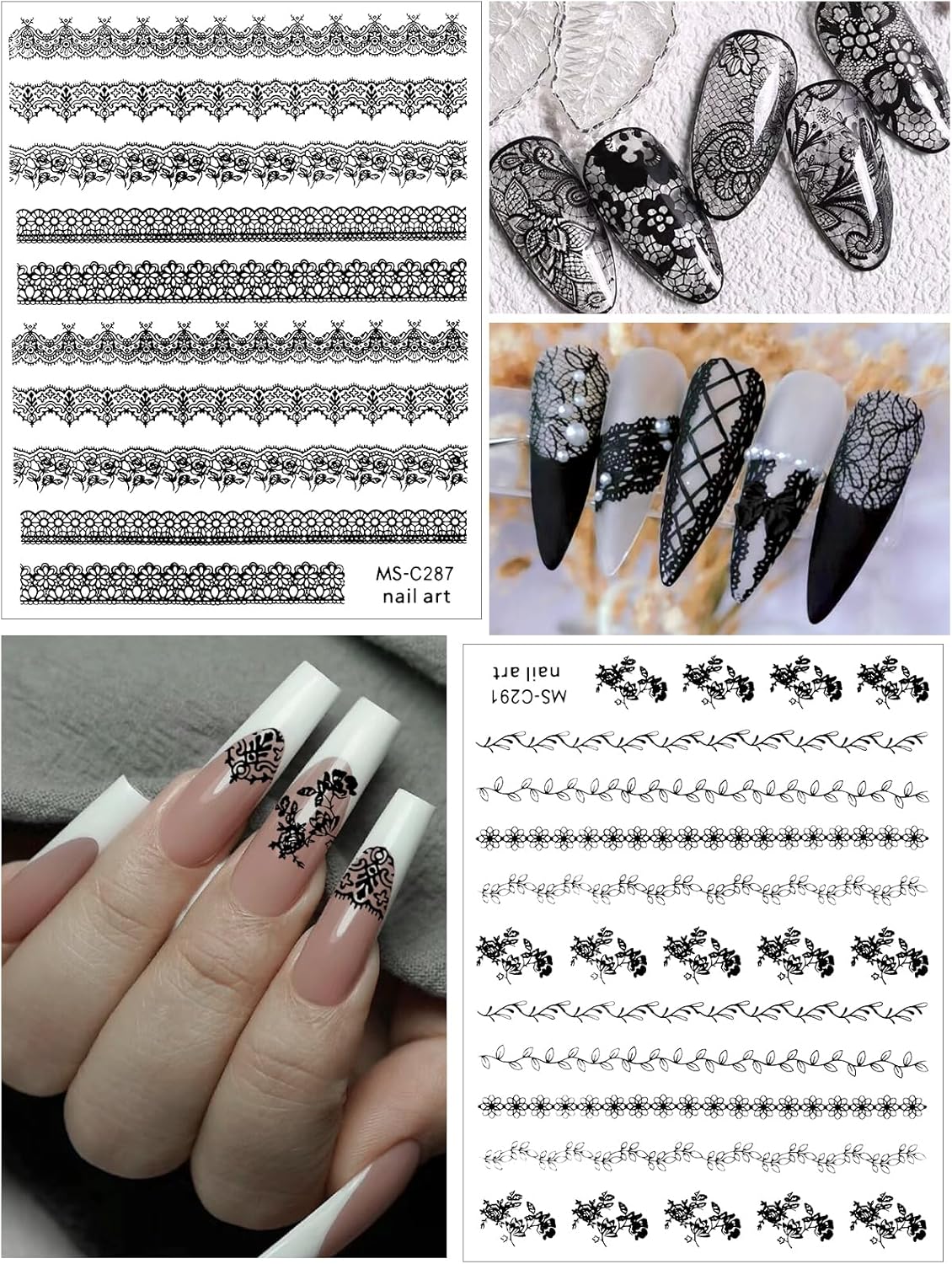 MS-C287
nail art

MS-C291
nail art