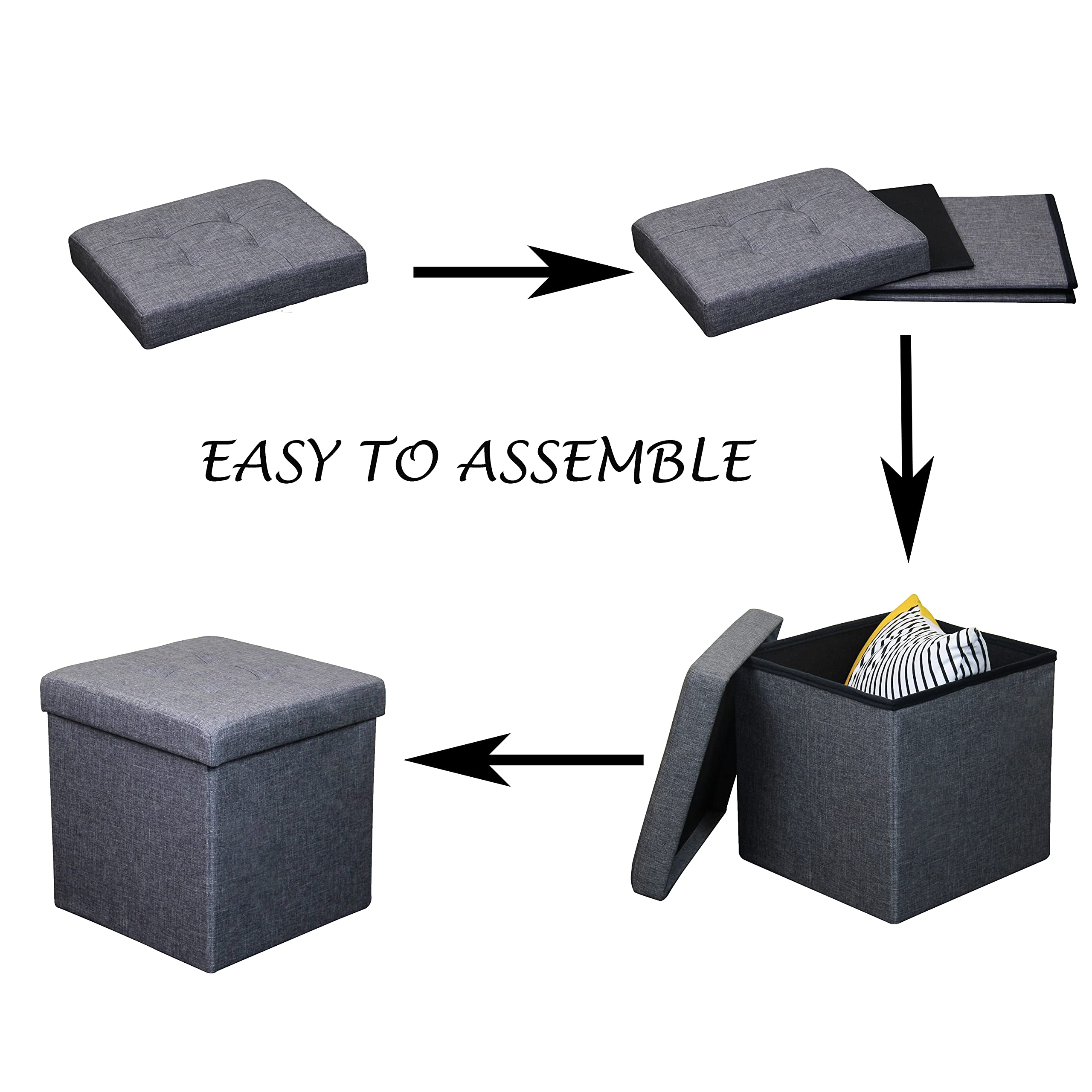 EASY TO ASSEMBLE