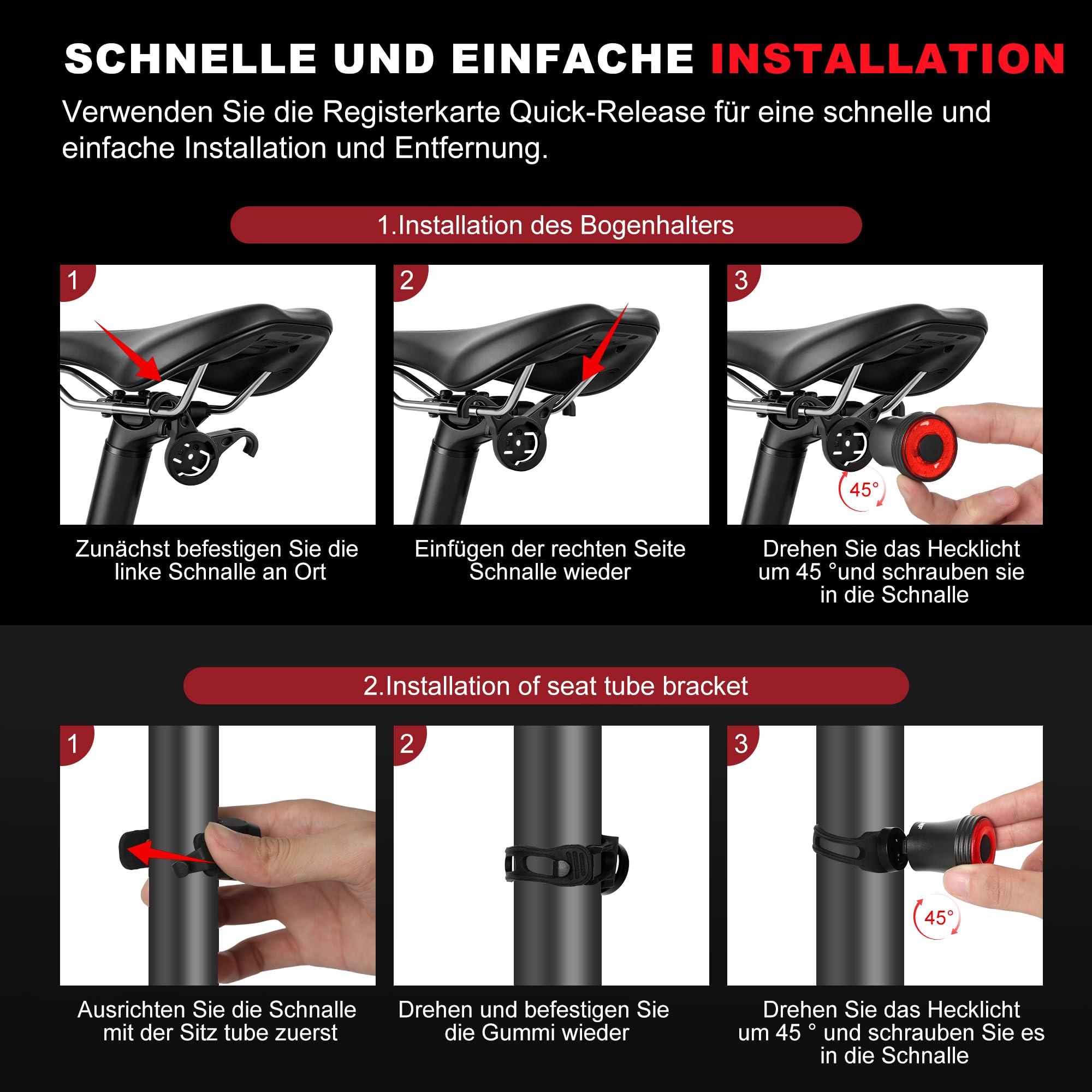 SCHNELLE UND EINFACHE INSTALLATION

Verwenden Sie die Registerkarte Quick-Release für eine schnelle und einfache Installation und Entfernung.

1.Installation des Bogenhalters

1

Zunächst befestigen Sie die linke Schnalle an Ort

2

Einfügen der rechten Seite Schnalle wieder

3

45°

Drehen Sie das Hecklicht um 45 °und schrauben sie in die Schnalle

2.Installation of seat tube bracket

1

Ausrichten Sie die Schnalle mit der Sitz tube zuerst

2

Drehen und befestigen Sie die Gummi wieder

3

45°

Drehen Sie das Hecklicht um 45 ° und schrauben Sie es in die Schnalle