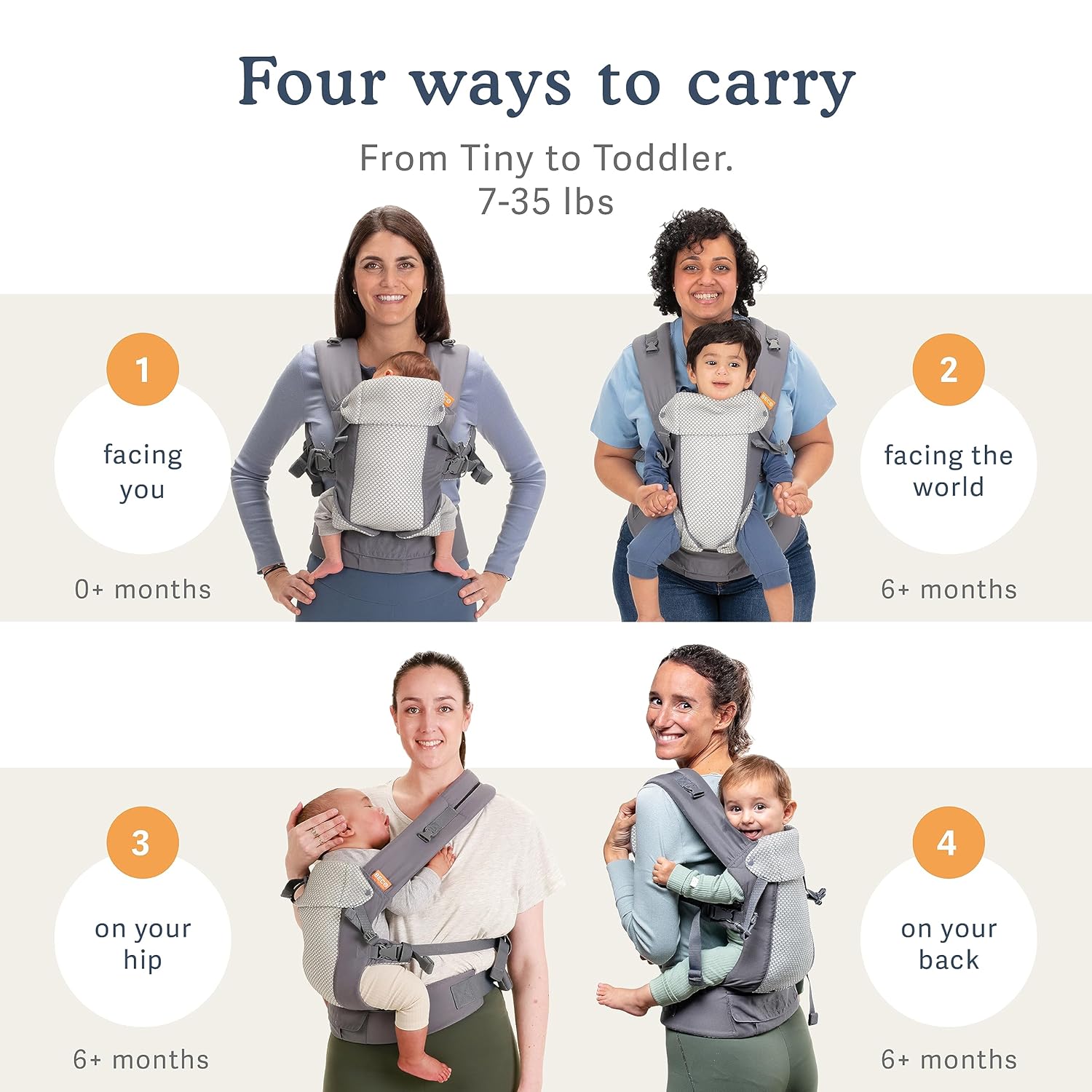 Four ways to carry

From Tiny to Toddler.
7-35 lbs

1
facing you
0+ months

2
facing the world
6+ months

3
on your hip
6+ months

4
on your back
6+ months