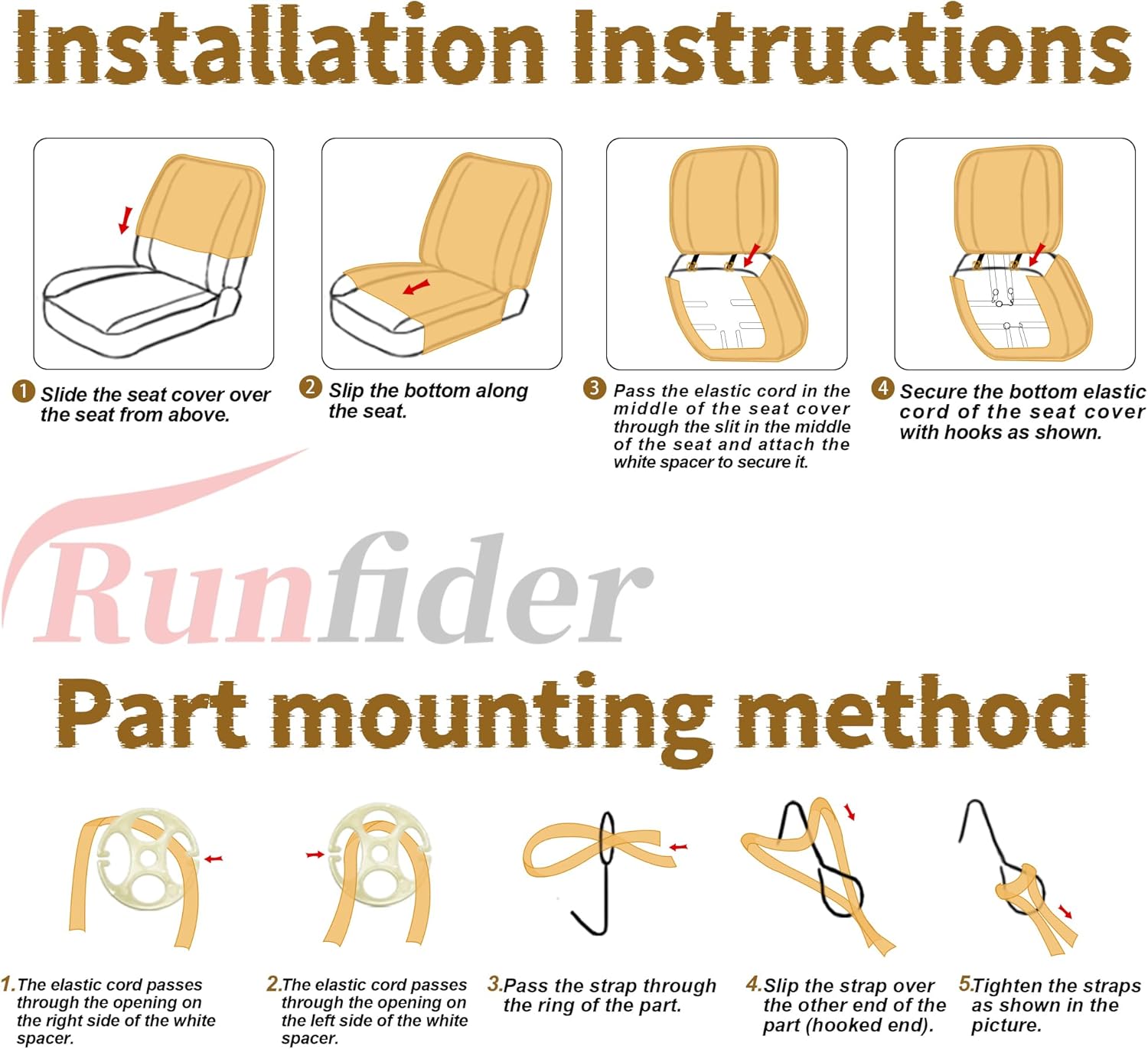 Installation Instructions

1 Slide the seat cover over the seat from above.

2 Slip the bottom along the seat.

3 Pass the elastic cord in the middle of the seat cover through the slit in the middle of the seat and attach the white spacer to secure it.

4 Secure the bottom elastic cord of the seat cover with hooks as shown.

Runfider

Part mounting method

1.The elastic cord passes through the opening on the right side of the white spacer.

2.The elastic cord passes through the opening on the left side of the white spacer.

3.Pass the strap through the ring of the part.

4.Slip the strap over the other end of the part (hooked end).

5.Tighten the straps as shown in the picture.