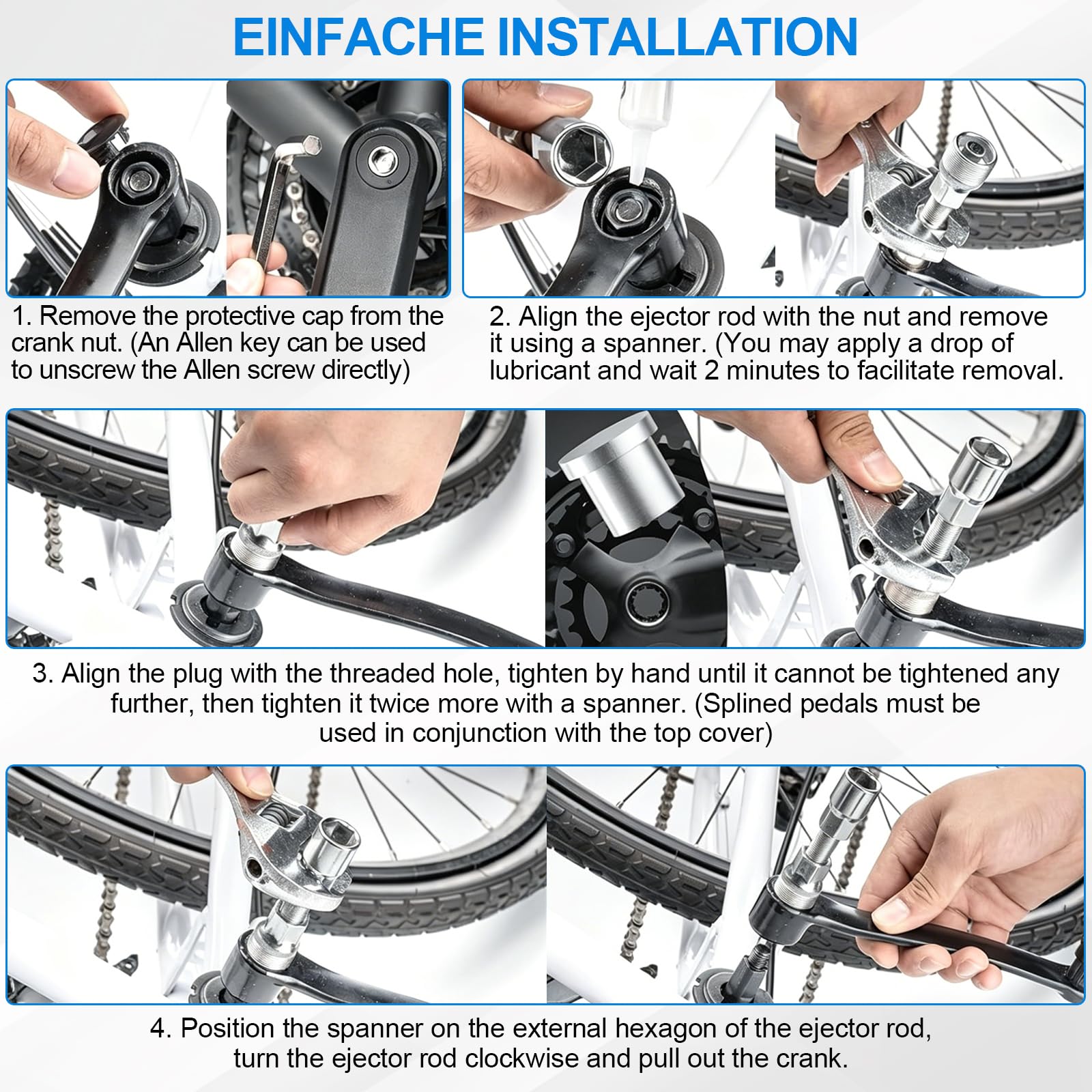 EINFACHE INSTALLATION

1. Remove the protective cap from the crank nut. (An Allen key can be used to unscrew the Allen screw directly)

2. Align the ejector rod with the nut and remove it using a spanner. (You may apply a drop of lubricant and wait 2 minutes to facilitate removal.

3. Align the plug with the threaded hole, tighten by hand until it cannot be tightened any further, then tighten it twice more with a spanner. (Splined pedals must be used in conjunction with the top cover)

4. Position the spanner on the external hexagon of the ejector rod, turn the ejector rod clockwise and pull out the crank.