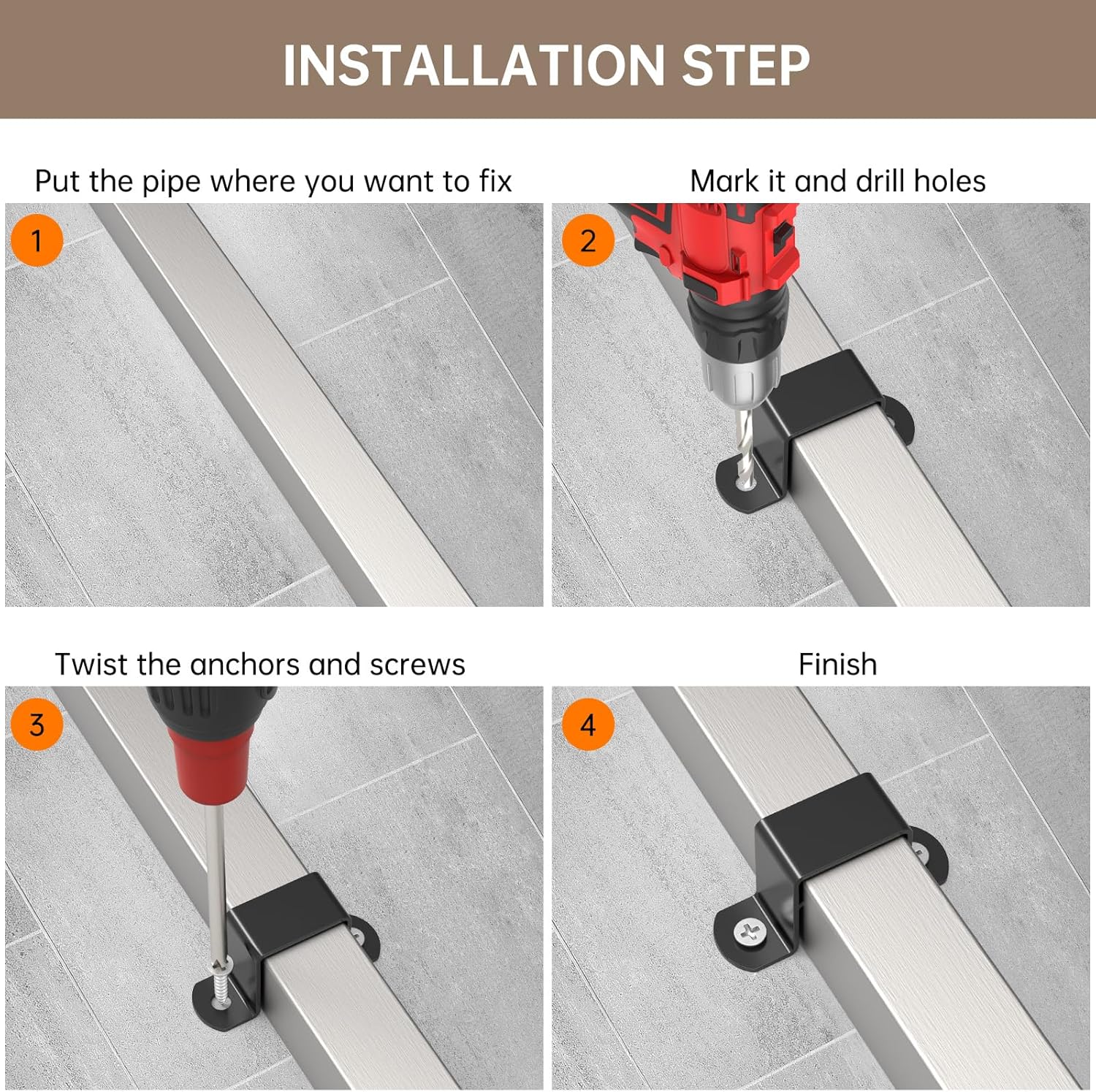 INSTALLATION STEP

Put the pipe where you want to fix

1

Mark it and drill holes

2

Twist the anchors and screws

3

Finish

4