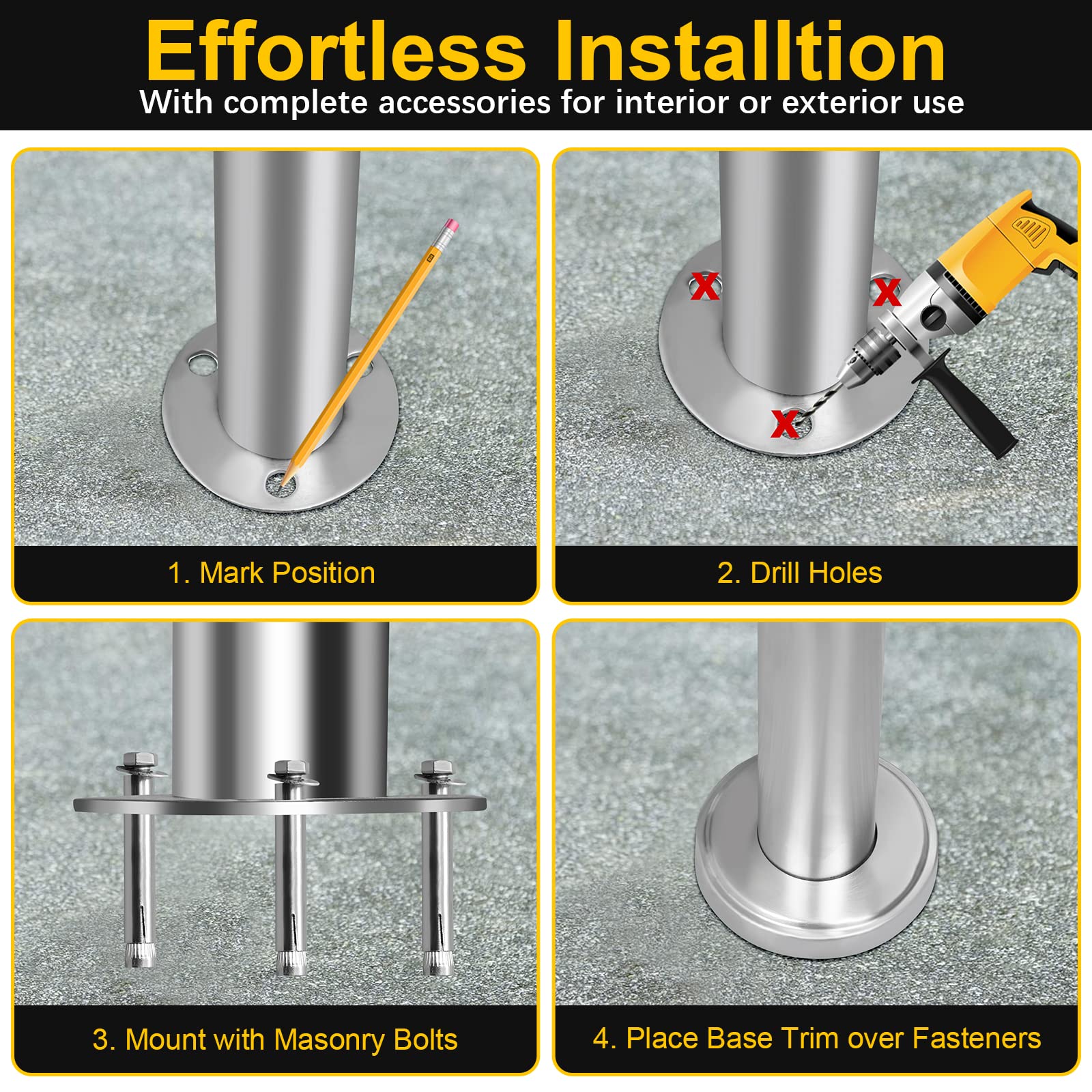 Effortless Installtion
With complete accessories for interior or exterior use

1. Mark Position

X X X

2. Drill Holes

3. Mount with Masonry Bolts

4. Place Base Trim over Fasteners