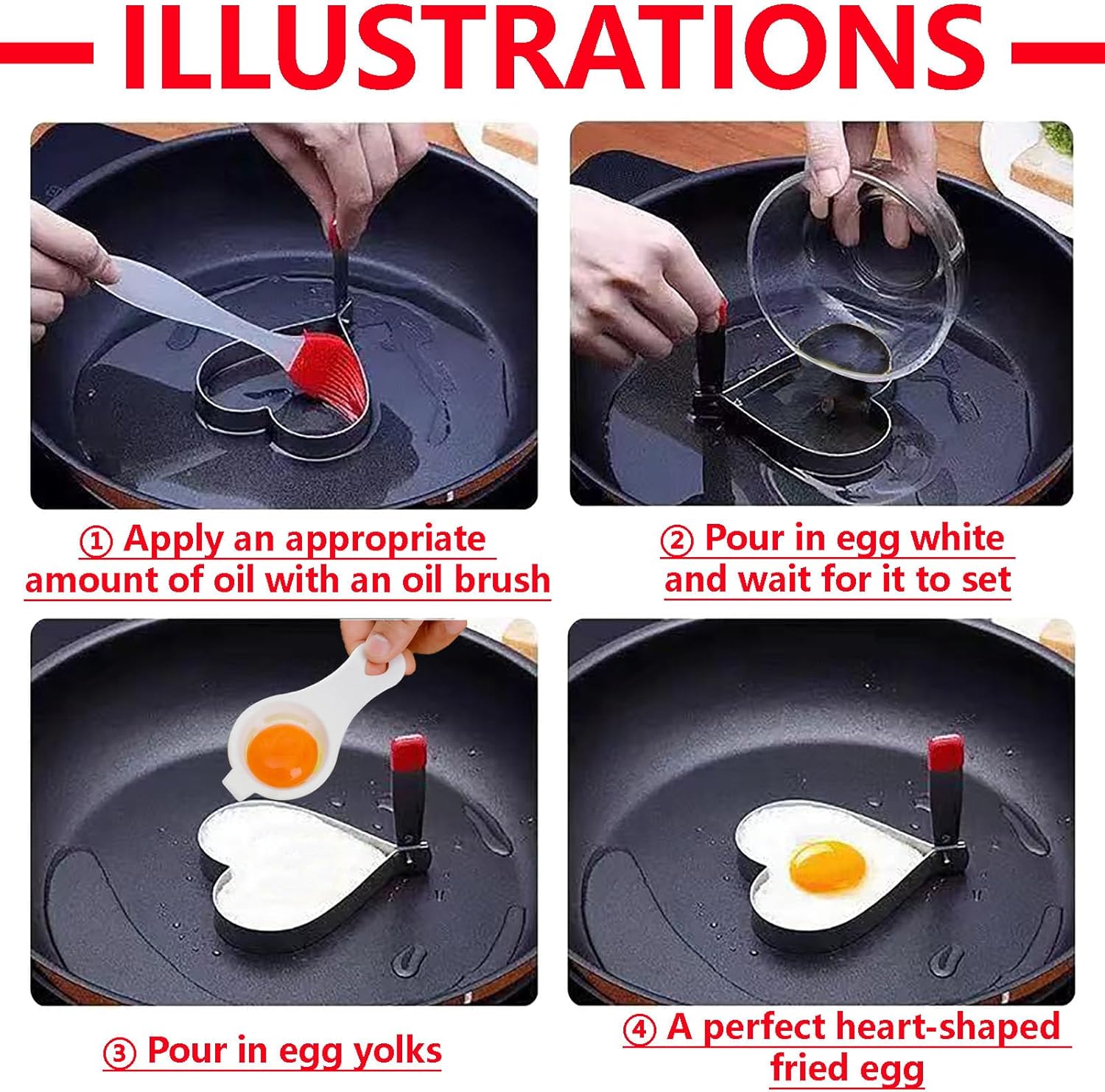 ILLUSTRATIONS

① Apply an appropriate amount of oil with an oil brush

② Pour in egg white and wait for it to set

③ Pour in egg yolks

④ A perfect heart-shaped fried egg