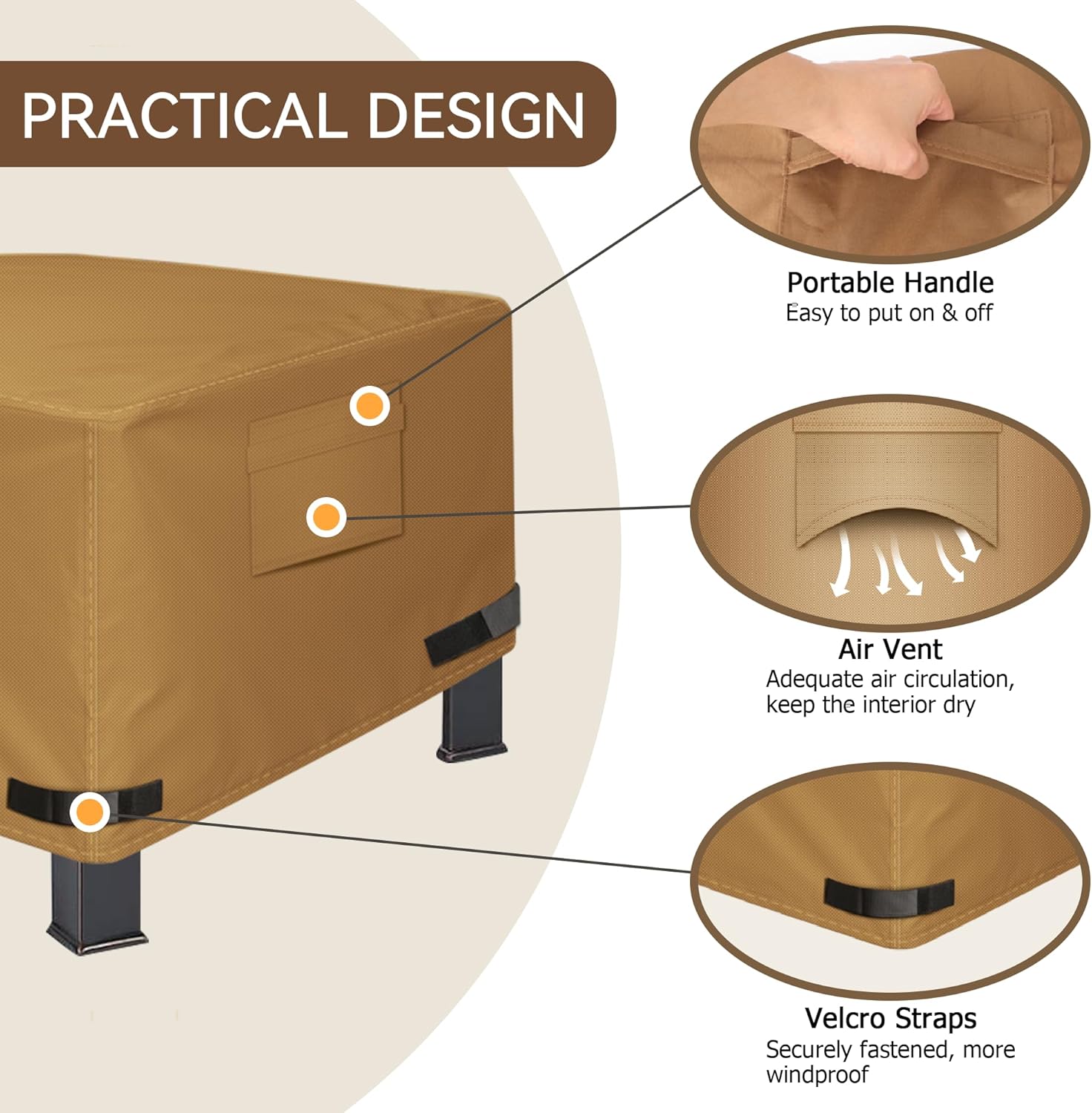 PRACTICAL DESIGN

Portable Handle
Easy to put on & off

Air Vent
Adequate air circulation, keep the interior dry

Velcro Straps
Securely fastened, more windproof