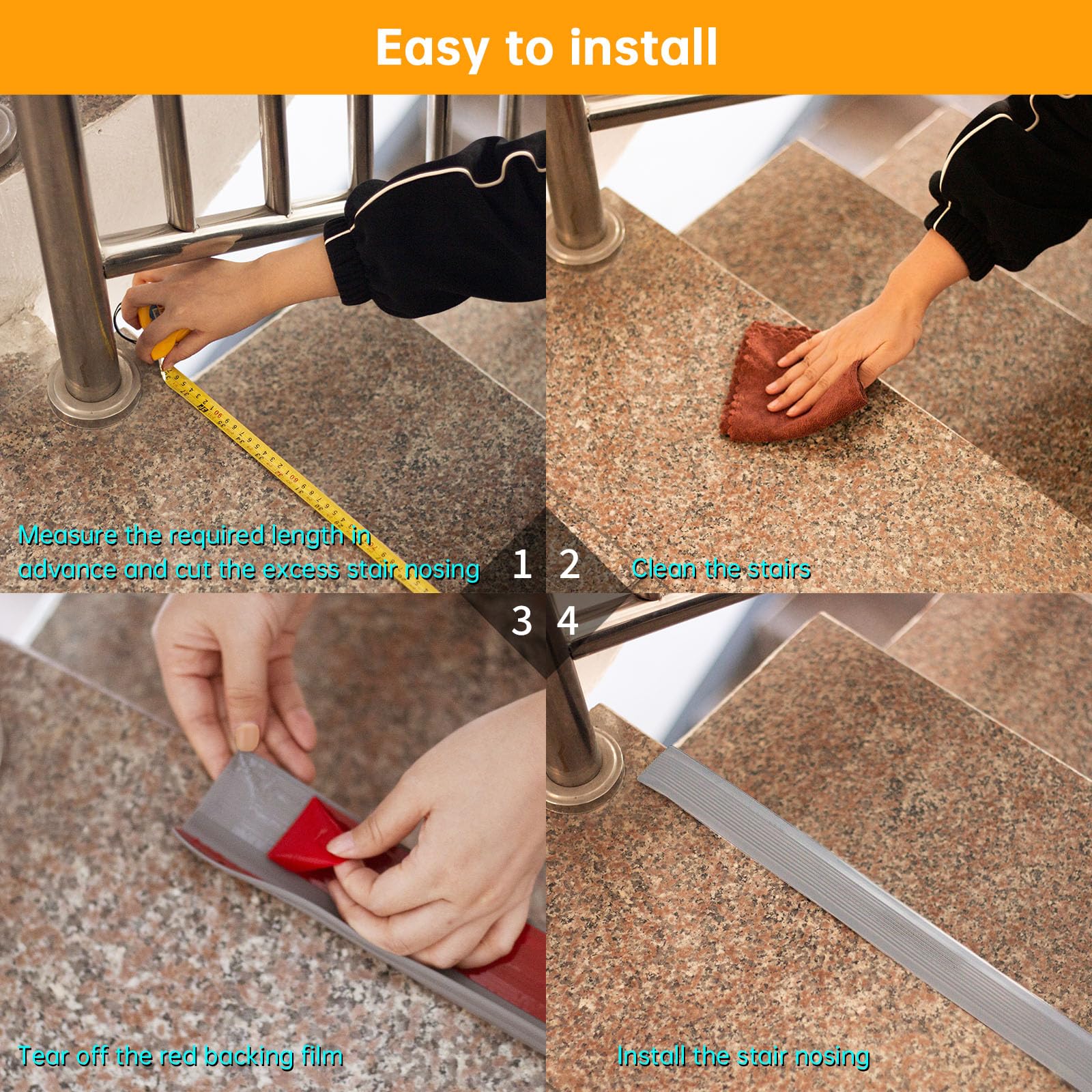 Easy to install

Measure the required length in advance and cut the excess stair nosing

1

2

Clean the stairs

3

4

Tear off the red backing film

Install the stair nosing