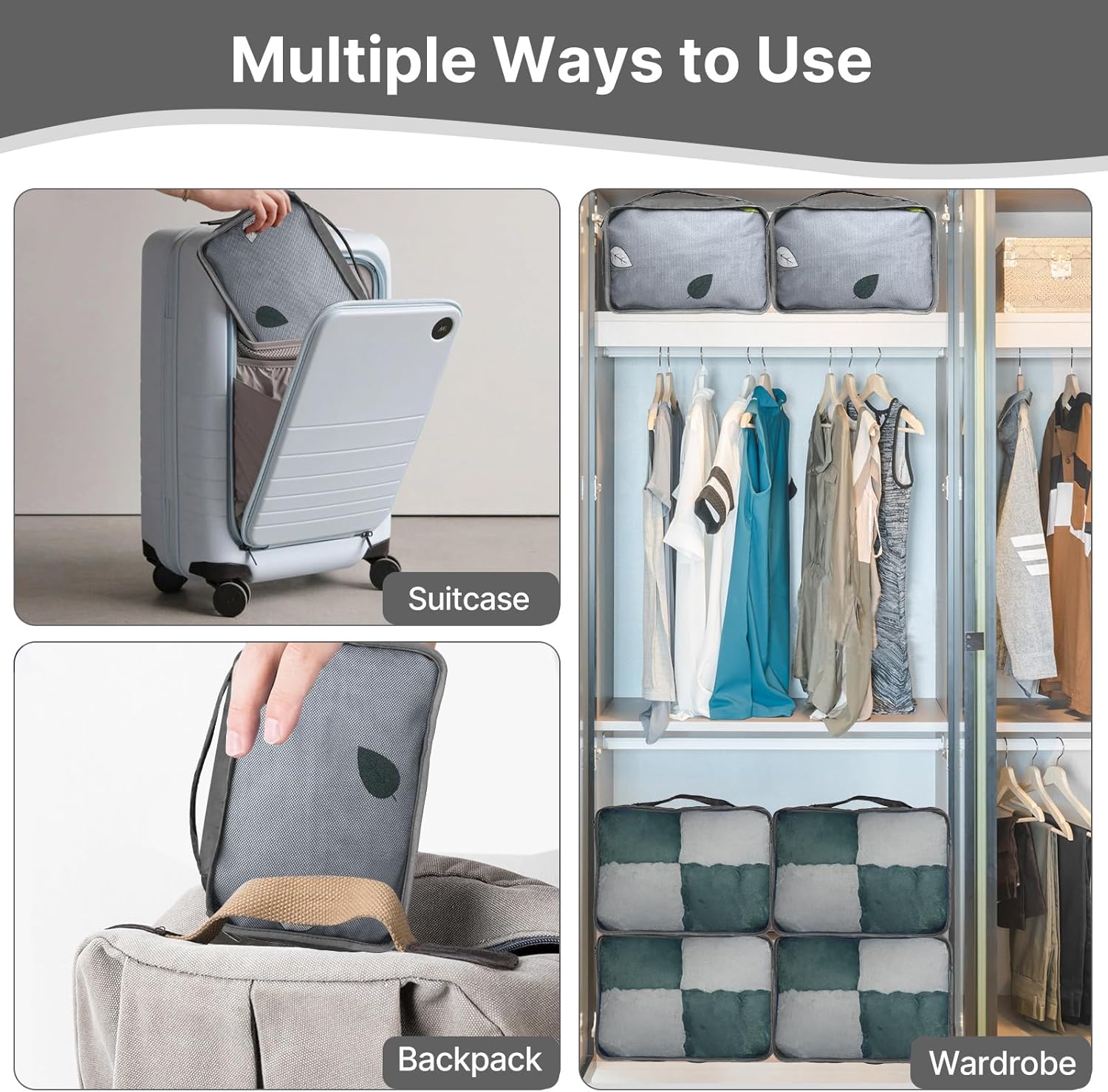 Multiple Ways to Use

Suitcase

Backpack

Wardrobe