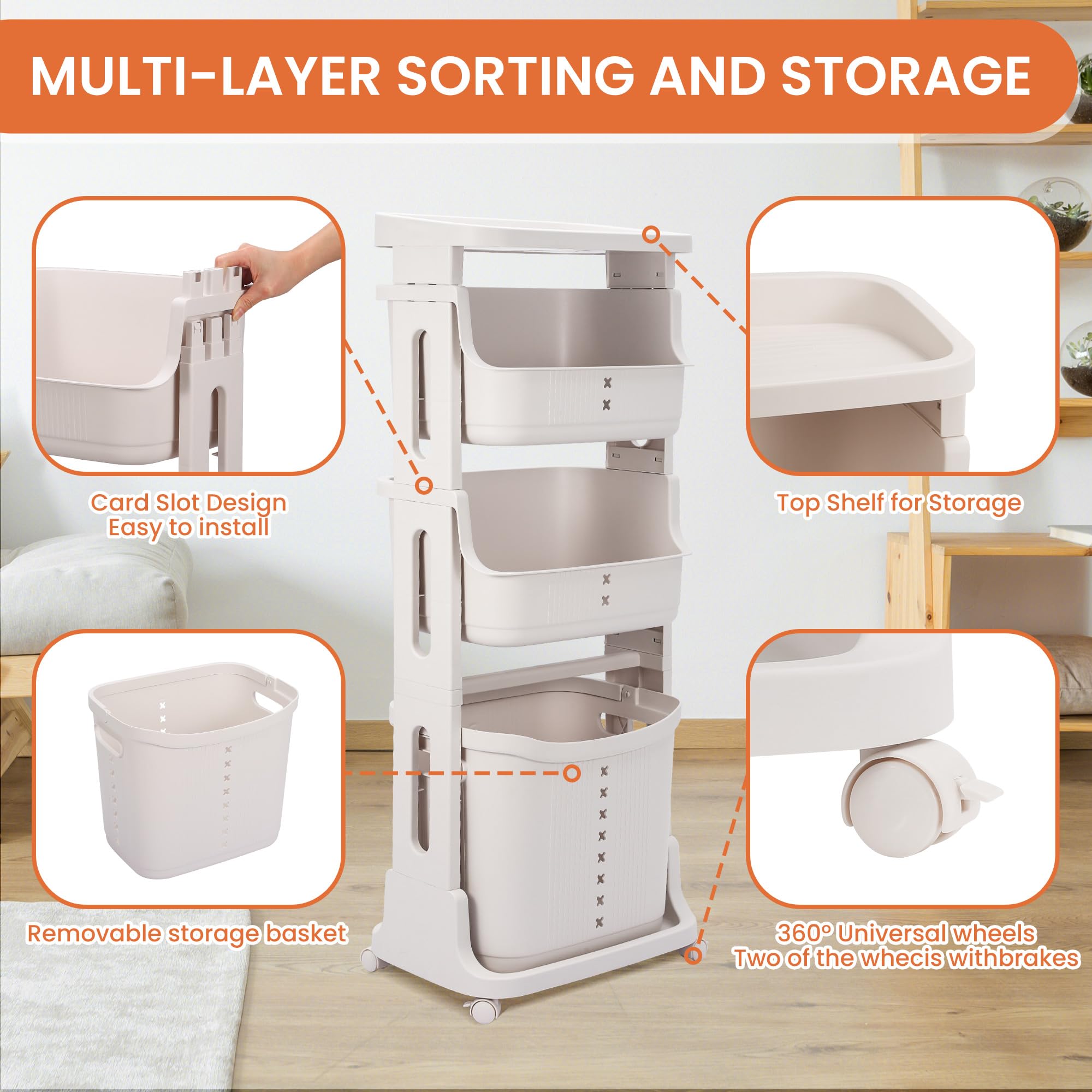 MULTI-LAYER SORTING AND STORAGE

Card Slot Design
Easy to install

Top Shelf for Storage

Removable storage basket

360° Universal wheels
Two of the whecis withbrakes