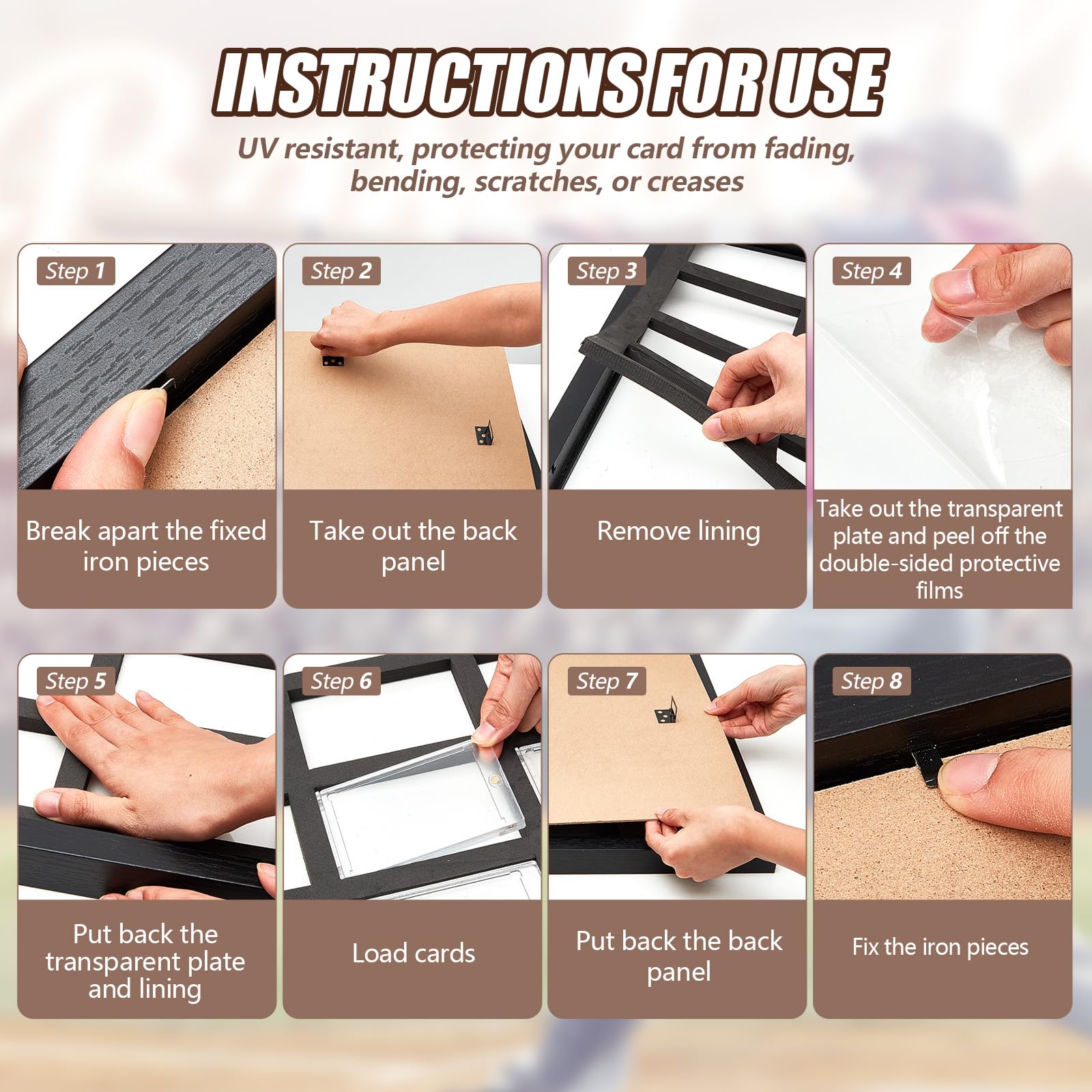 INSTRUCTIONS FOR USE

UV resistant, protecting your card from fading, bending, scratches, or creases

Step 1
Break apart the fixed iron pieces

Step 2
Take out the back panel

Step 3
Remove lining

Step 4
Take out the transparent plate and peel off the double-sided protective films

Step 5
Put back the transparent plate and lining

Step 6
Load cards

Step 7
Put back the back panel

Step 8
Fix the iron pieces