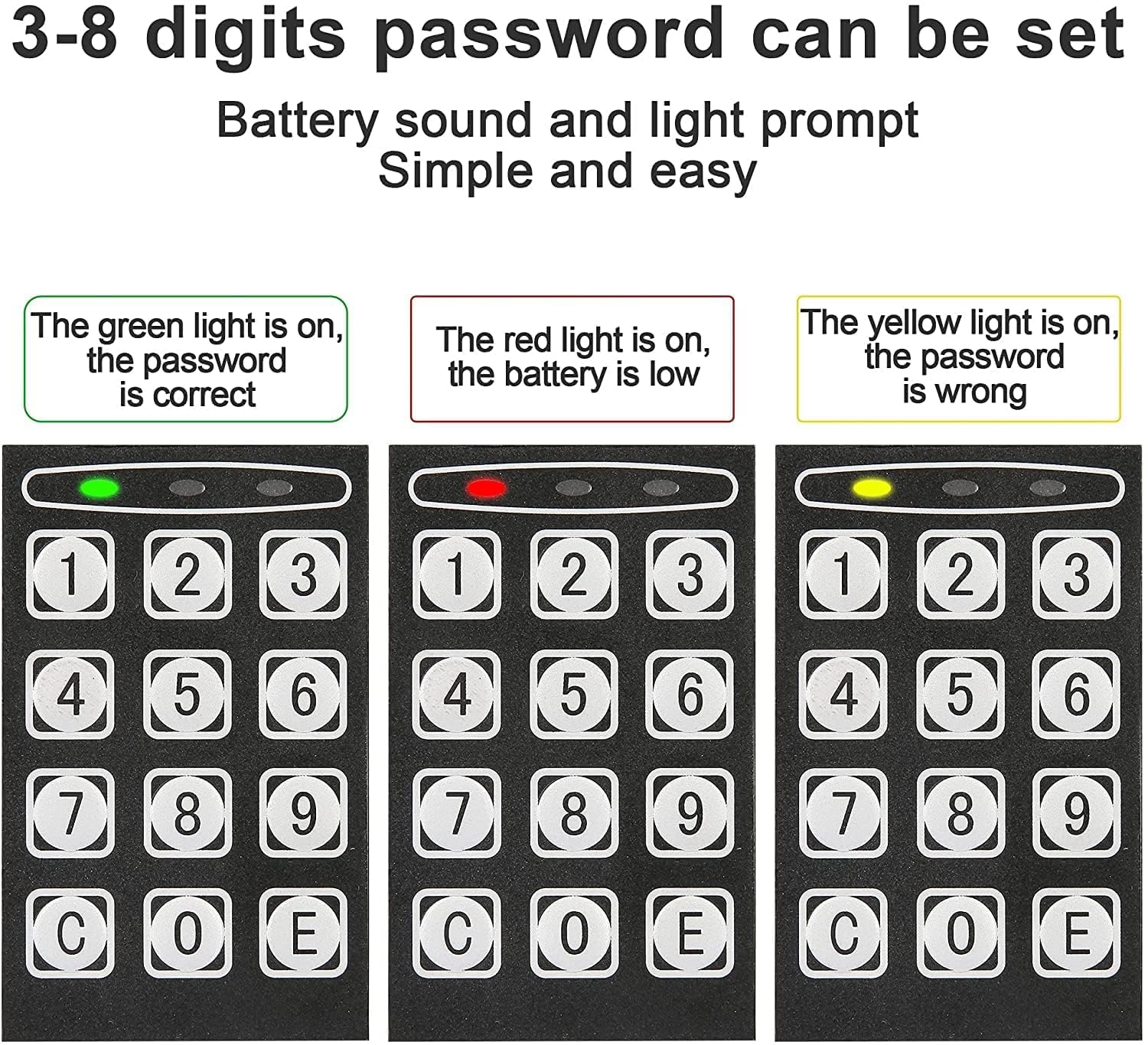 3-8 digits password can be set

Battery sound and light prompt
Simple and easy

The green light is on, the password is correct

The red light is on, the battery is low

The yellow light is on, the password is wrong

1 2 3
4 5 6
7 8 9
C 0 E

1 2 3
4 5 6
7 8 9
C 0 E

1 2 3
4 5 6
7 8 9
C 0 E