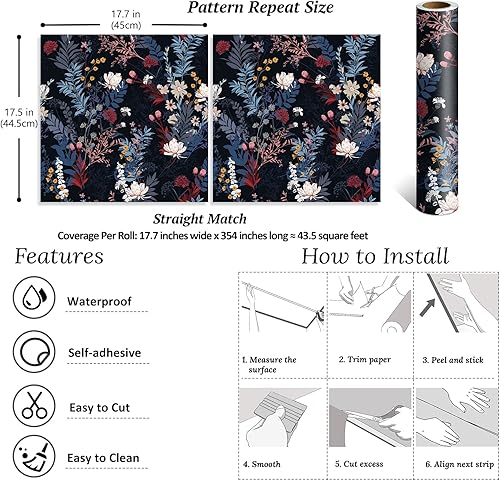 Pattern Repeat Size

17.7 in
(45cm)

17.5 in
(44.5cm)

Straight Match

Coverage Per Roll: 17.7 inches wide x 354 inches long ≈ 43.5 square feet

Features

Waterproof

Self-adhesive

Easy to Cut

Easy to Clean

How to Install

1. Measure the surface

2. Trim paper

3. Peel and stick

4. Smooth

5. Cut excess

6. Align next strip