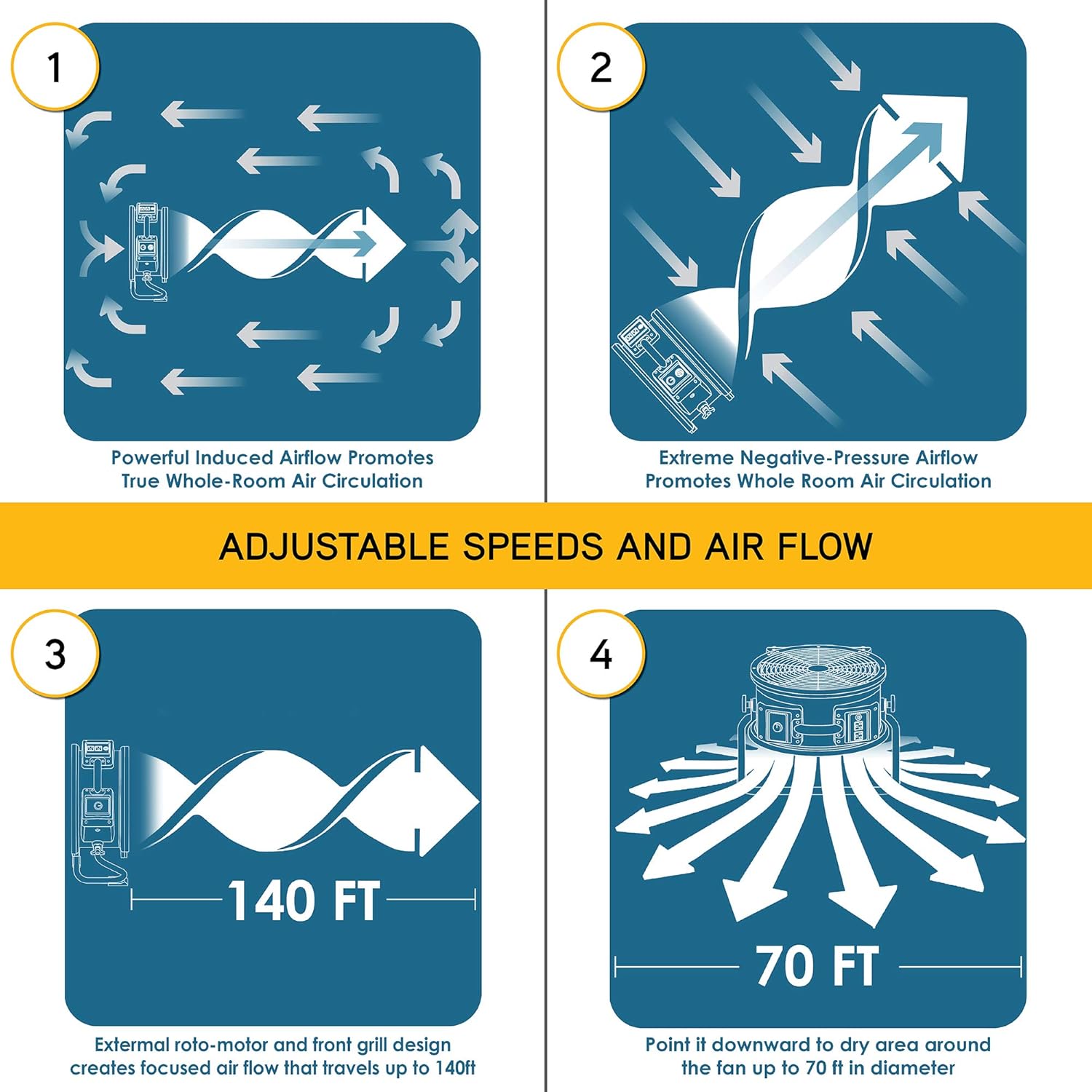 1

Powerful Induced Airflow Promotes True Whole-Room Air Circulation

2

Extreme Negative-Pressure Airflow Promotes Whole Room Air Circulation

ADJUSTABLE SPEEDS AND AIR FLOW

3

140 FT

Extermal roto-motor and front grill design creates focused air flow that travels up to 140ft

4

70 FT

Point it downward to dry area around the fan up to 70 ft in diameter