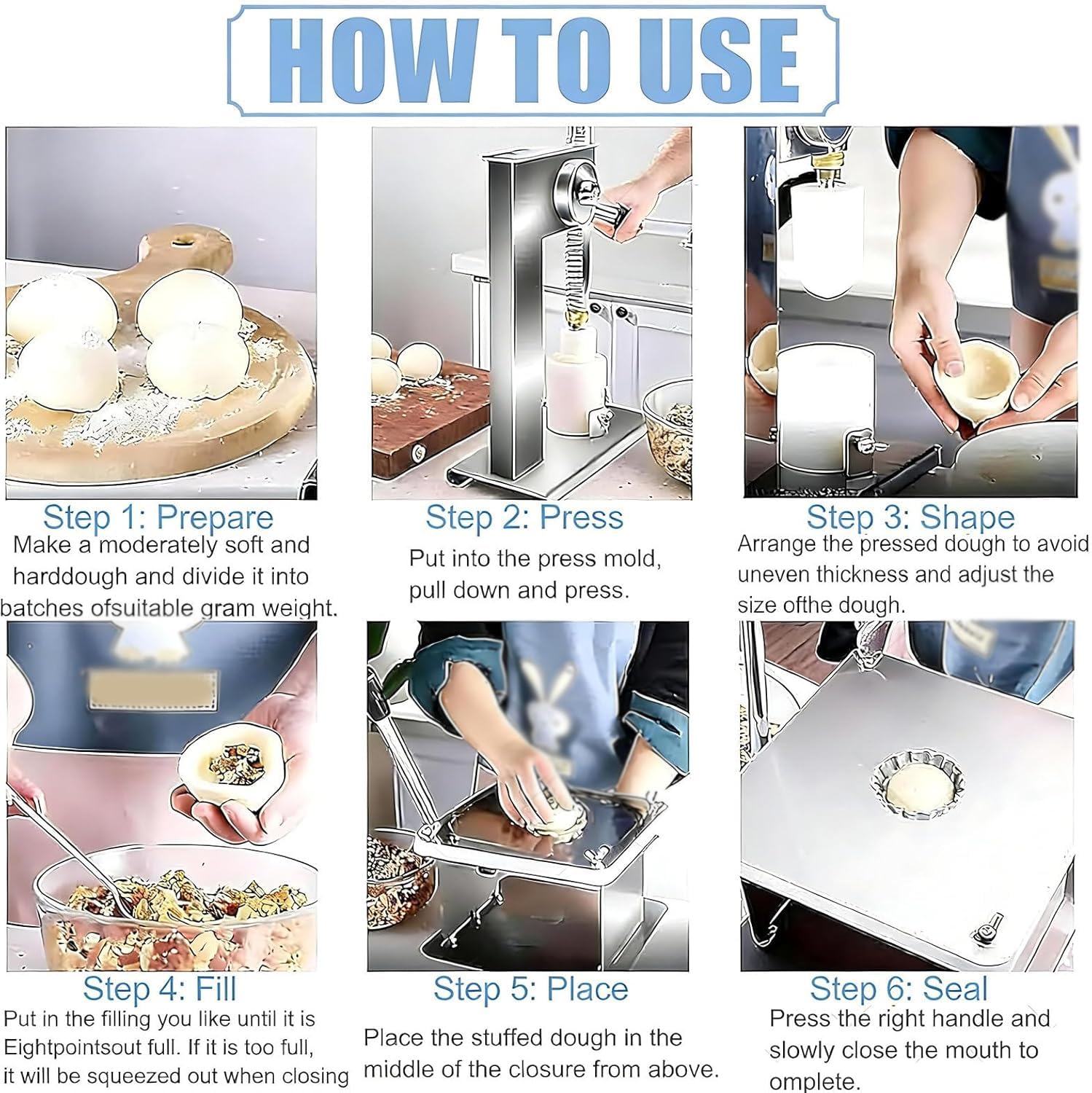 HOW TO USE

Step 1: Prepare
Make a moderately soft and harddough and divide it into batches ofsuitable gram weight.

Step 2: Press
Put into the press mold, pull down and press.

Step 3: Shape
Arrange the pressed dough to avoid uneven thickness and adjust the size ofthe dough.

Step 4: Fill
Put in the filling you like until it is Eightpointsout full. If it is too full, it will be squeezed out when closing

Step 5: Place
Place the stuffed dough in the middle of the closure from above.

Step 6: Seal
Press the right handle and slowly close the mouth to omplete.