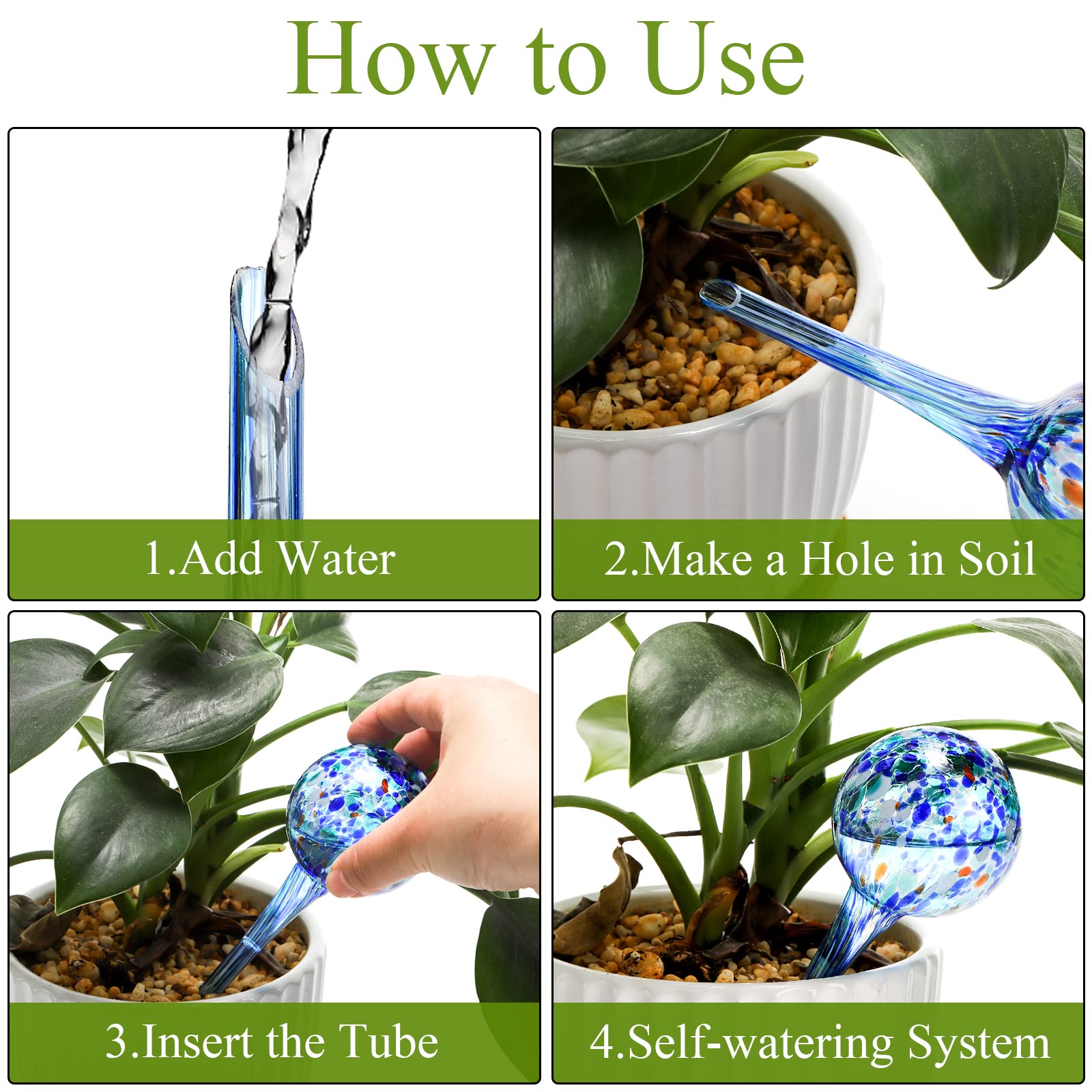 How to Use

1.Add Water

2.Make a Hole in Soil

3.Insert the Tube

4.Self-watering System