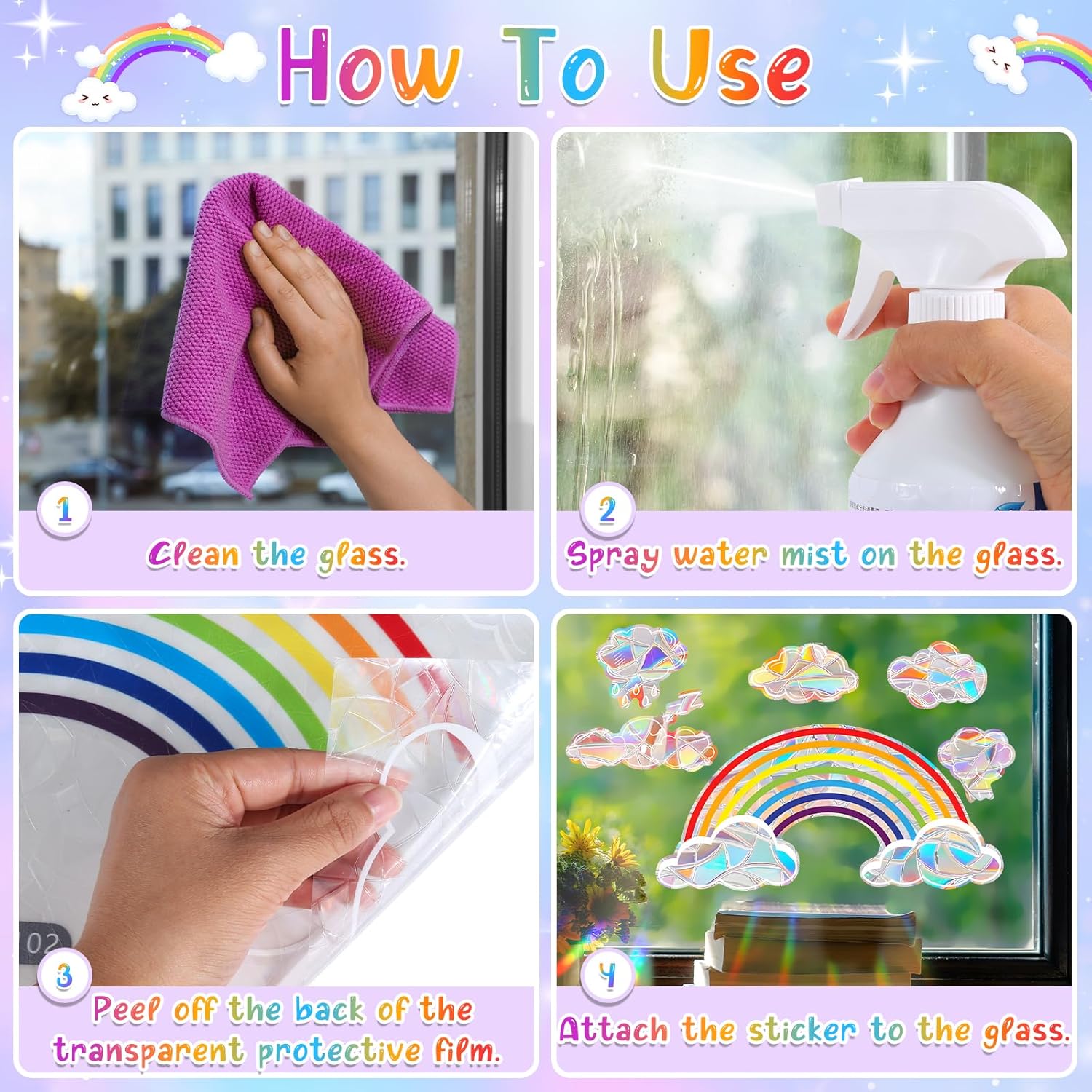 How To Use

1
Clean the glass.

2
Spray water mist on the glass.

02
3
Peel off the back of the transparent protective film.

4
Attach the sticker to the glass.