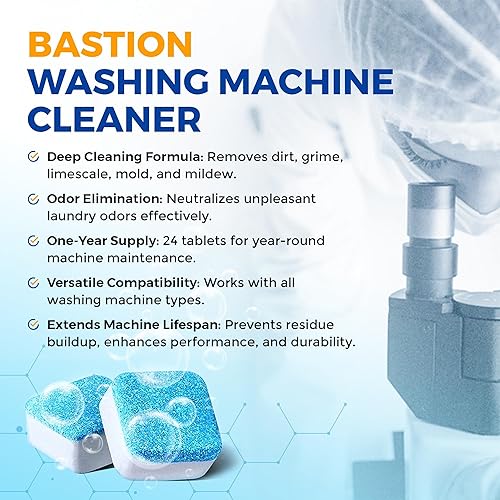 BASTION
WASHING MACHINE CLEANER

Deep Cleaning Formula: Removes dirt, grime, limescale, mold, and mildew.

Odor Elimination: Neutralizes unpleasant laundry odors effectively.

One-Year Supply: 24 tablets for year-round machine maintenance.

Versatile Compatibility: Works with all washing machine types.

Extends Machine Lifespan: Prevents residue buildup, enhances performance, and durability.