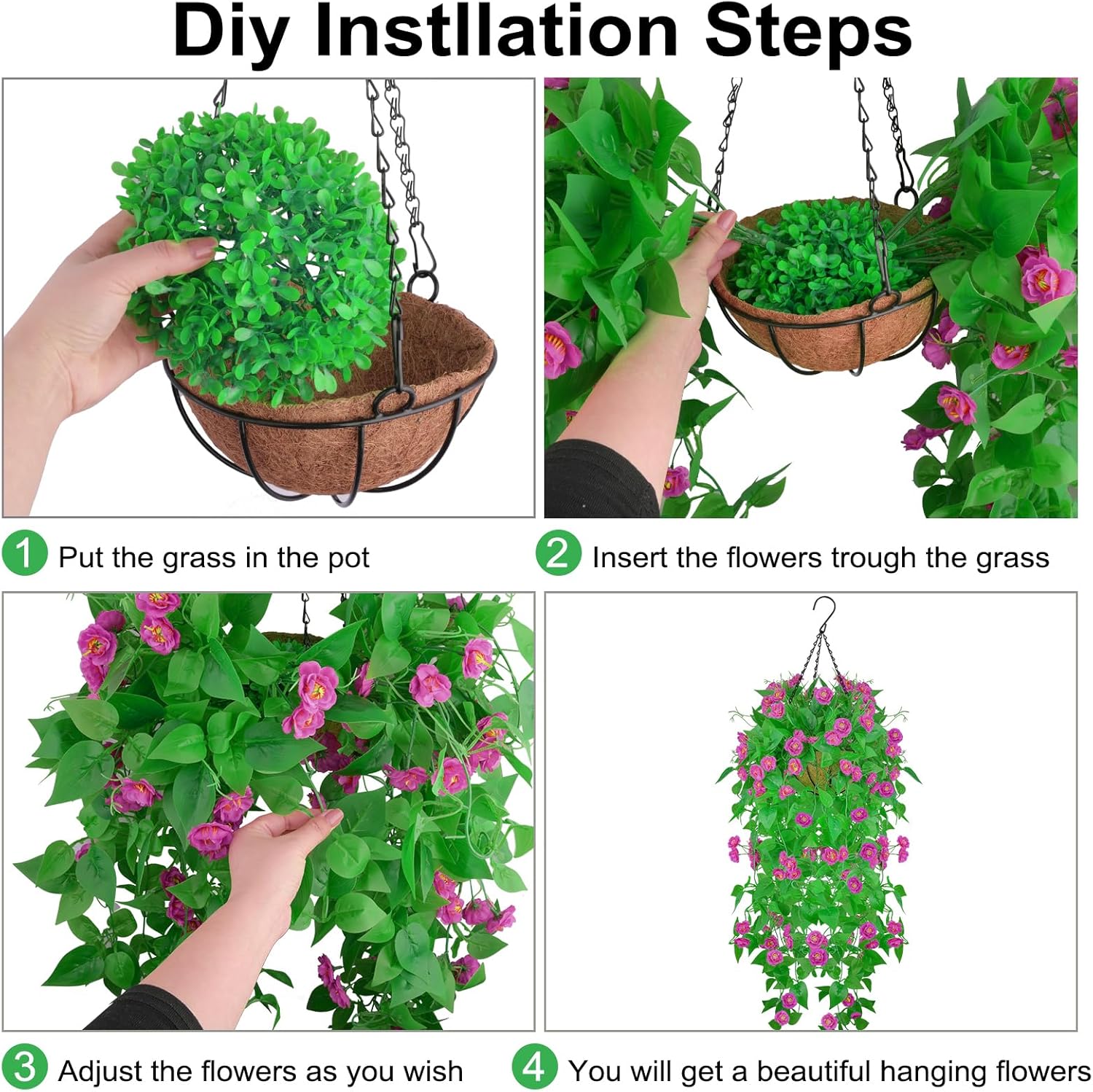 Diy Instllation Steps

1 Put the grass in the pot

2 Insert the flowers trough the grass

3 Adjust the flowers as you wish

4 You will get a beautiful hanging flowers