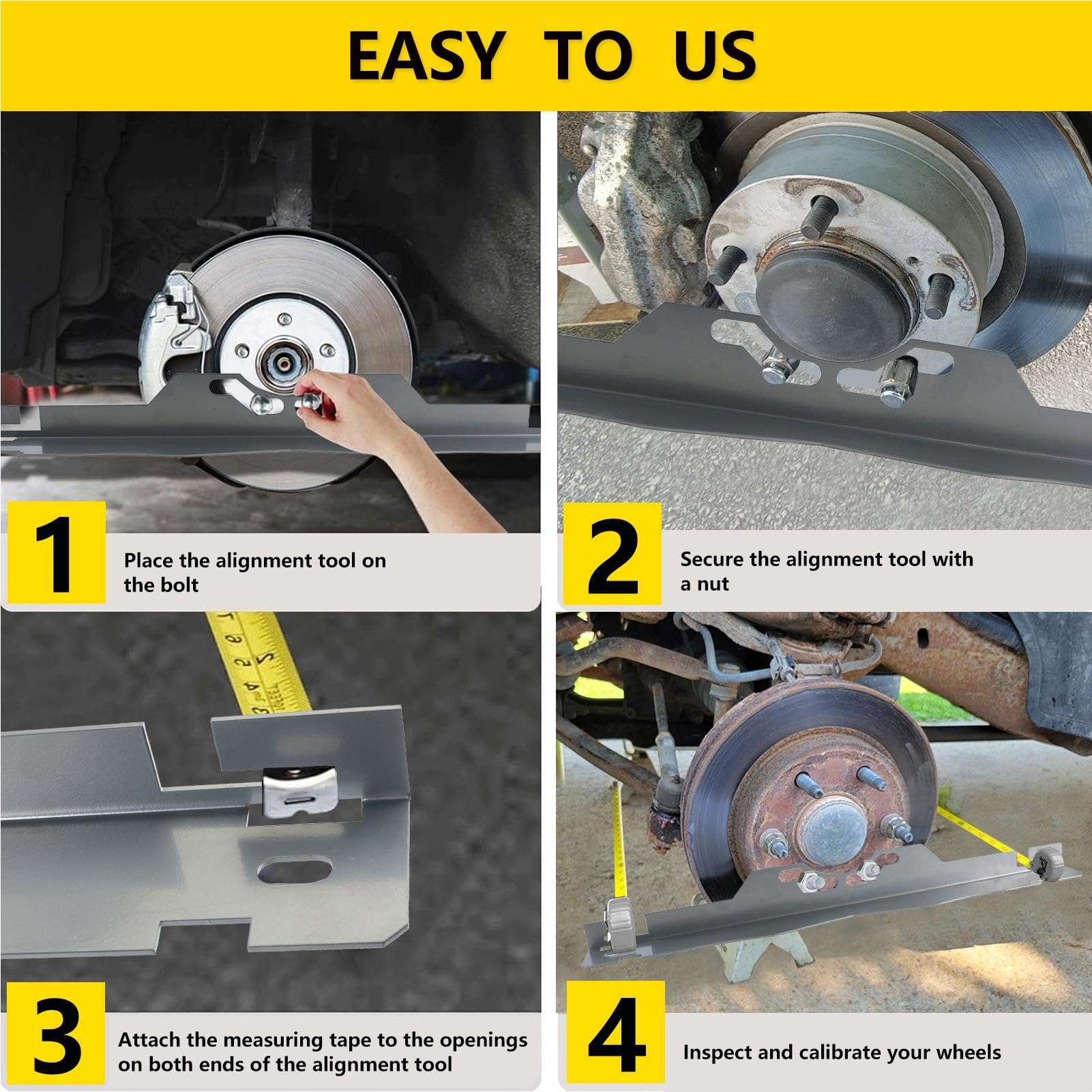 EASY TO US

1
Place the alignment tool on the bolt

2
Secure the alignment tool with a nut

3
Attach the measuring tape to the openings on both ends of the alignment tool

4
Inspect and calibrate your wheels